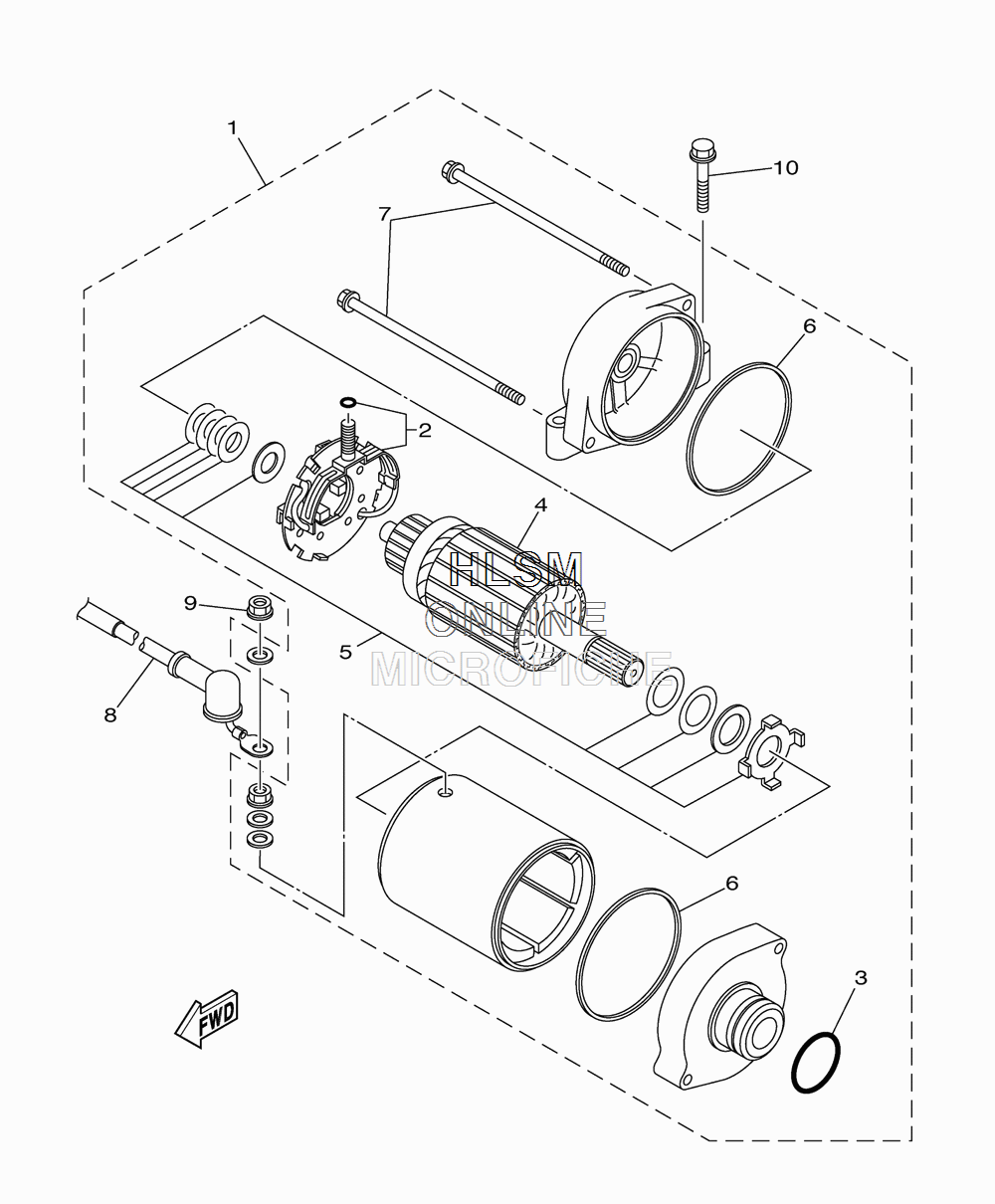 1
10
7
6
2
4
HLSM
ONLINE
MICROFICHE
9
5
8
6
3
FWD