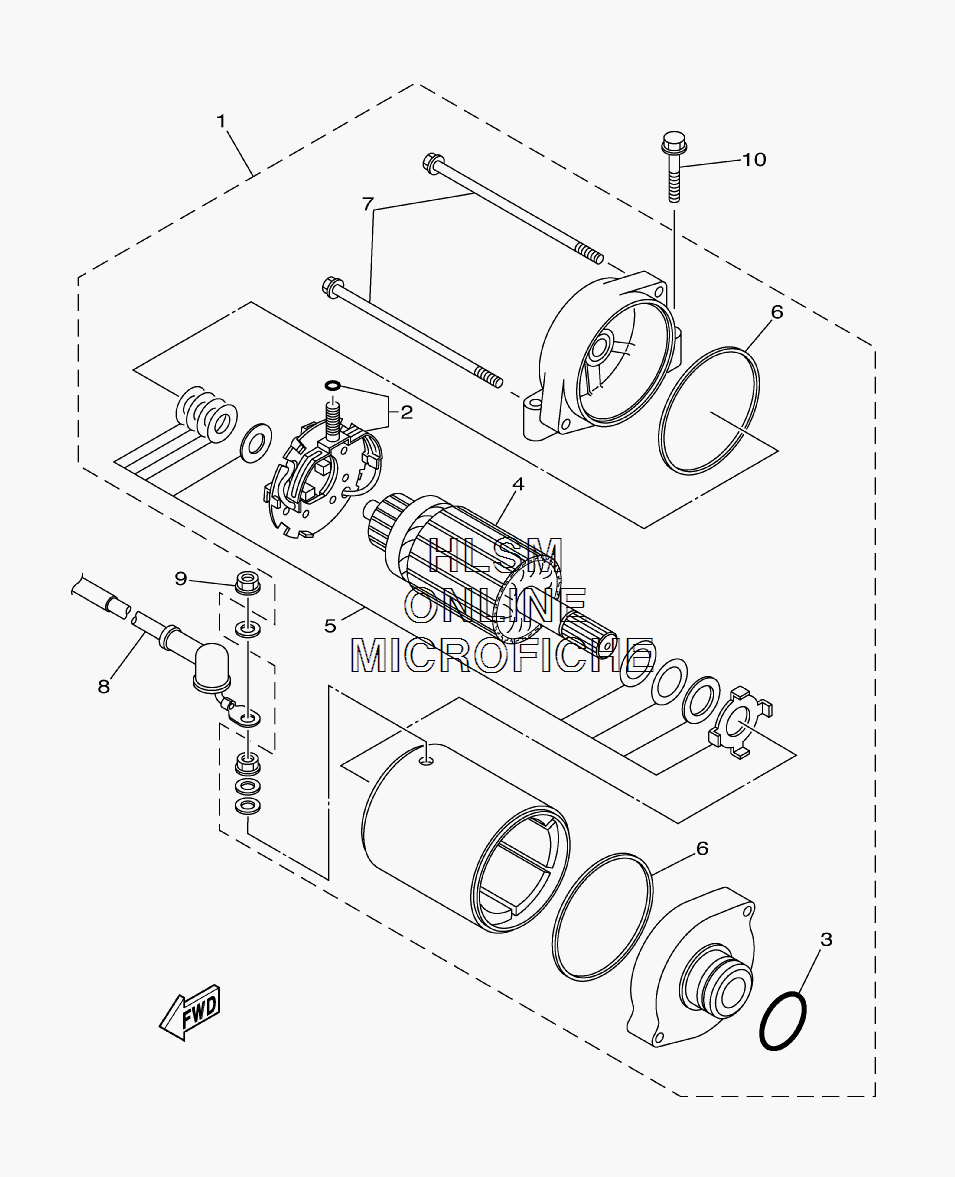 1
10
7
6
2
4
HLSM
ONLINE
MICROFICHE
9
5
8
6
3
FWD