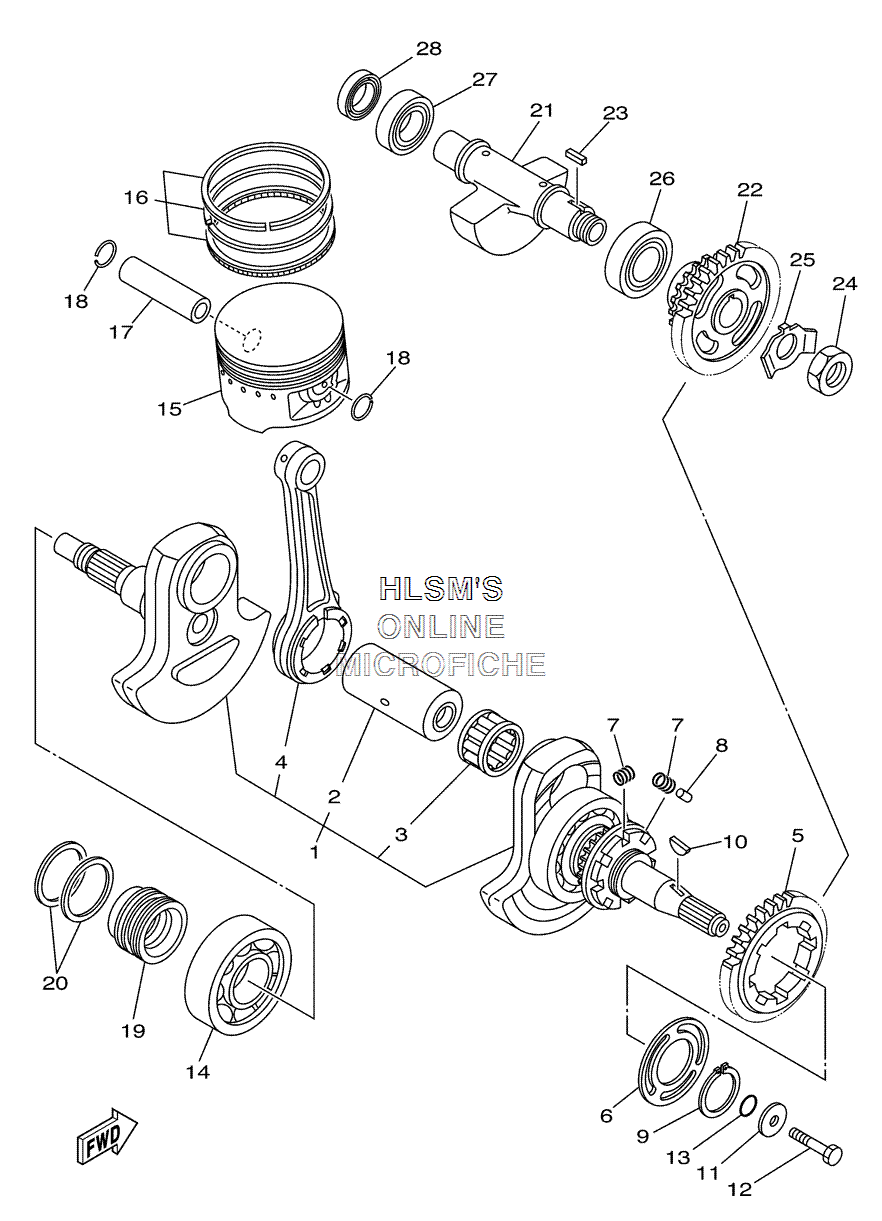 28
27
21
23
16
26
22
25
24
18
17
18
15
HLSM'S
ONLINE
MICROFICHE
7
7
8
4
2
3
1
10
5
20
19
14
6
9
13
11
12
FWD