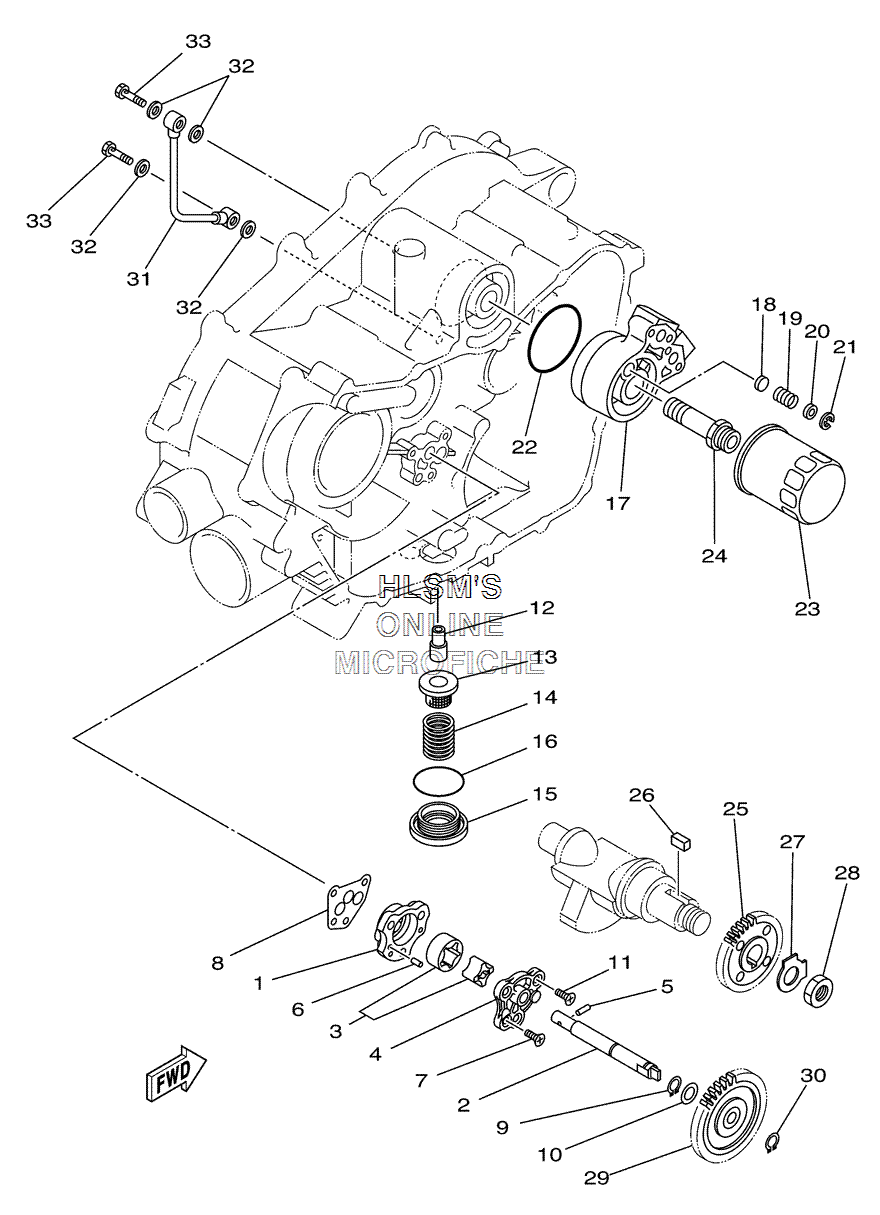 33
32
33
32
31
32
18
19
20
21
22
17
24
23
HLSM'S
ONLINE
MICROFICHE
12
13
14
16
15
26
25
27
28
8
1
6
3
4
11
5
7
2
9
10
29
30
FWD