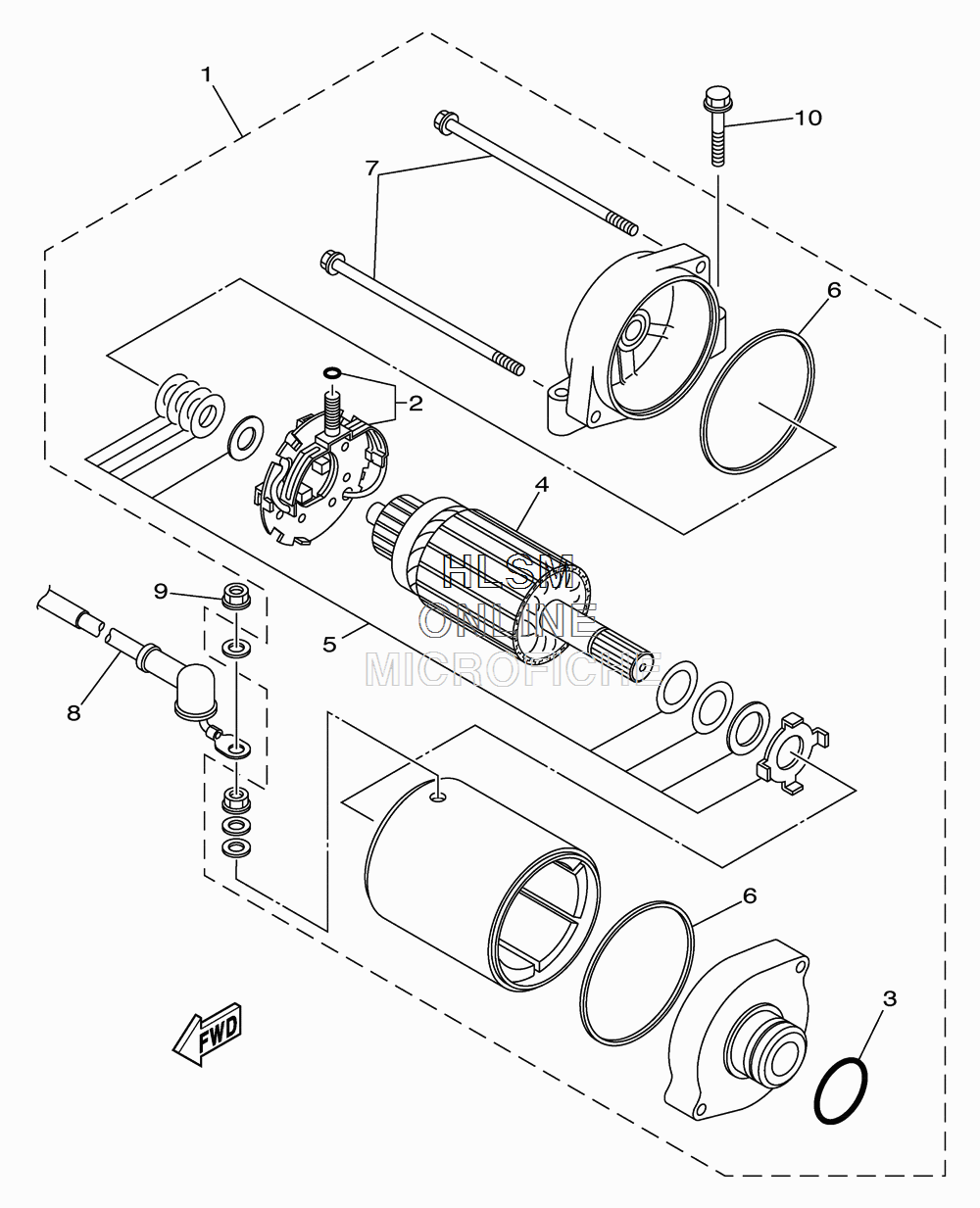 1
10
7
6
2
4
HLSM
ONLINE
MICROFICHE
9
5
8
6
3
FWD