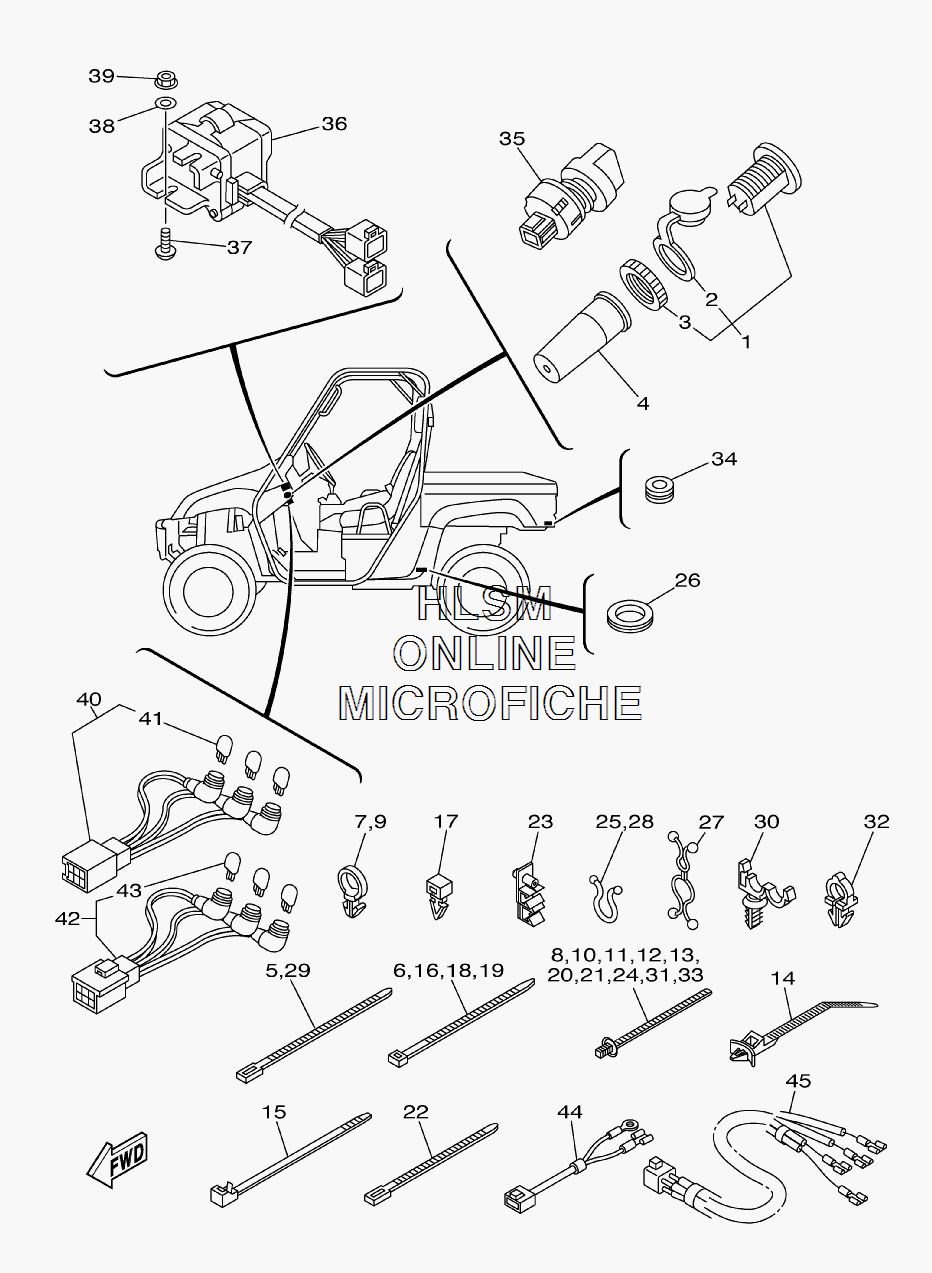 39
38
36
37
35
2
3
1
4
34
26
HLSM
ONLINE
MICROFICHE
40
41
43
42
7,9
17
23
25,28
27
30
32
5,29
6,16,18,19
8,10,11,12,13,
20,21,24,31,33
14
15
22
44
45
FWD