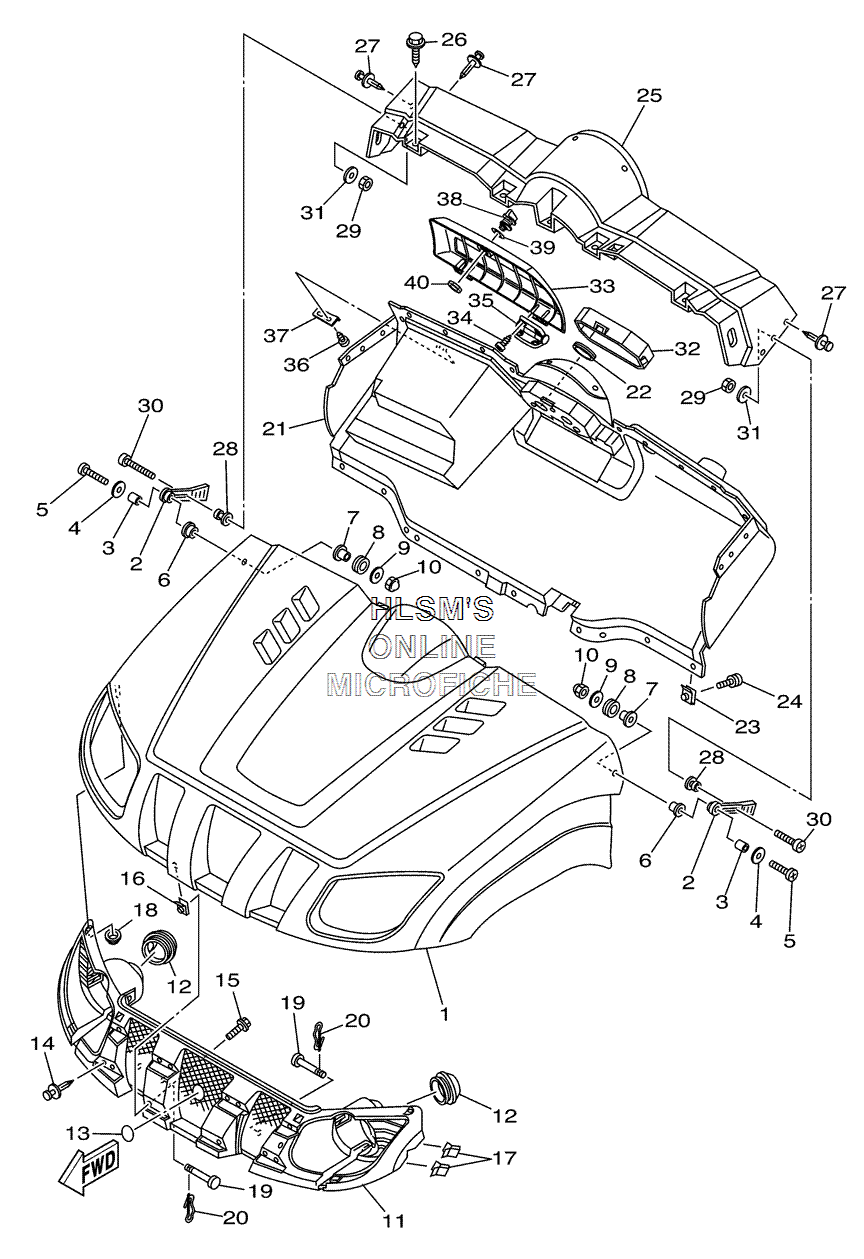 27
26
27
25
31
29
38
39
40
33
35
34
32
37
36
22
27
29
31
21
30
28
5
4
3
2
6
7
8
9
10
HLSM'S
ONLINE
MICROFICHE
10
9
8
7
24
23
28
30
6
2
3
4
5
16
18
12
1
15
19
20
14
12
13
17
FWD
19
20
11