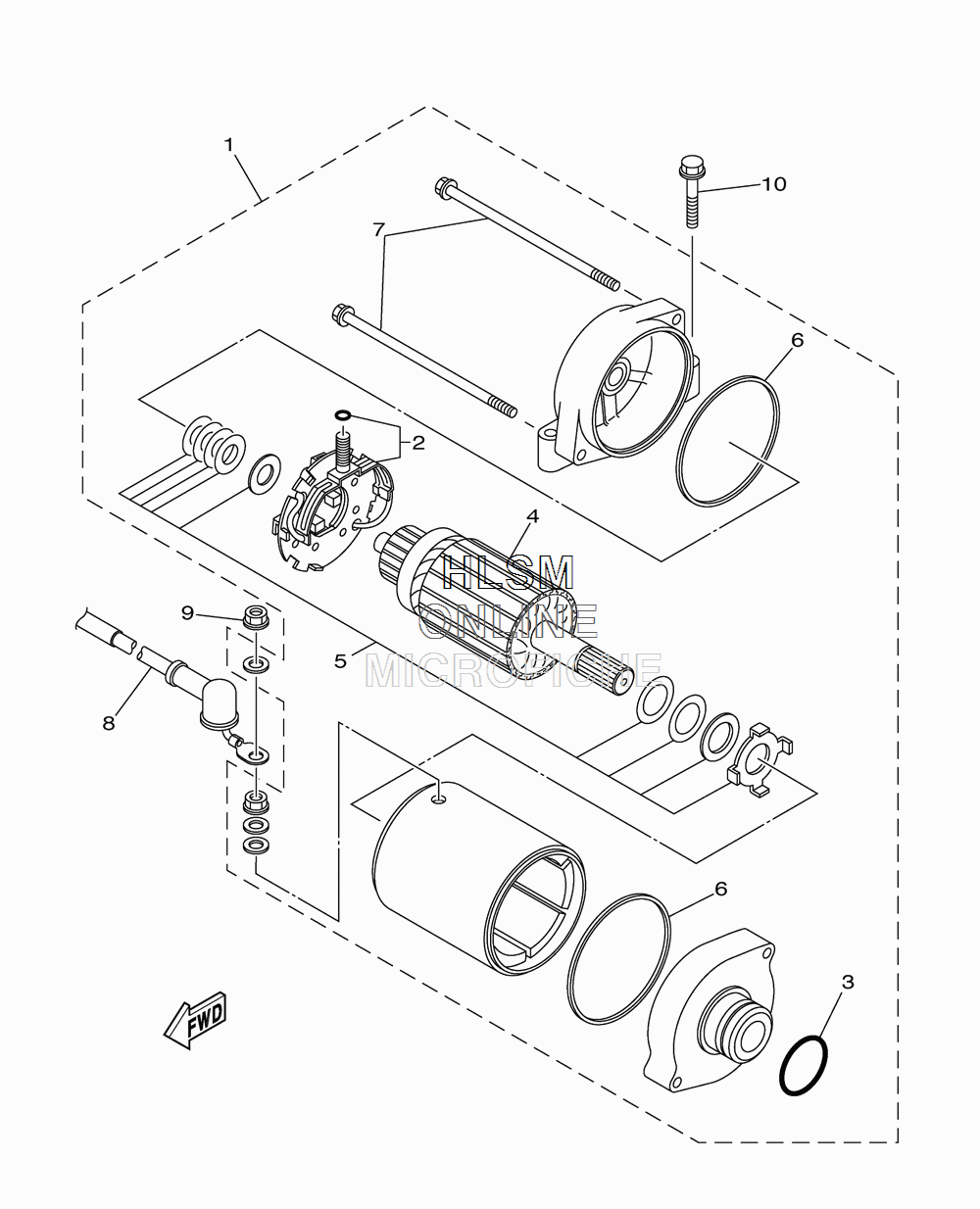 1
10
7
6
2
4
HLSM
ONLINE
MICROFICHE
9
5
8
6
3
FWD