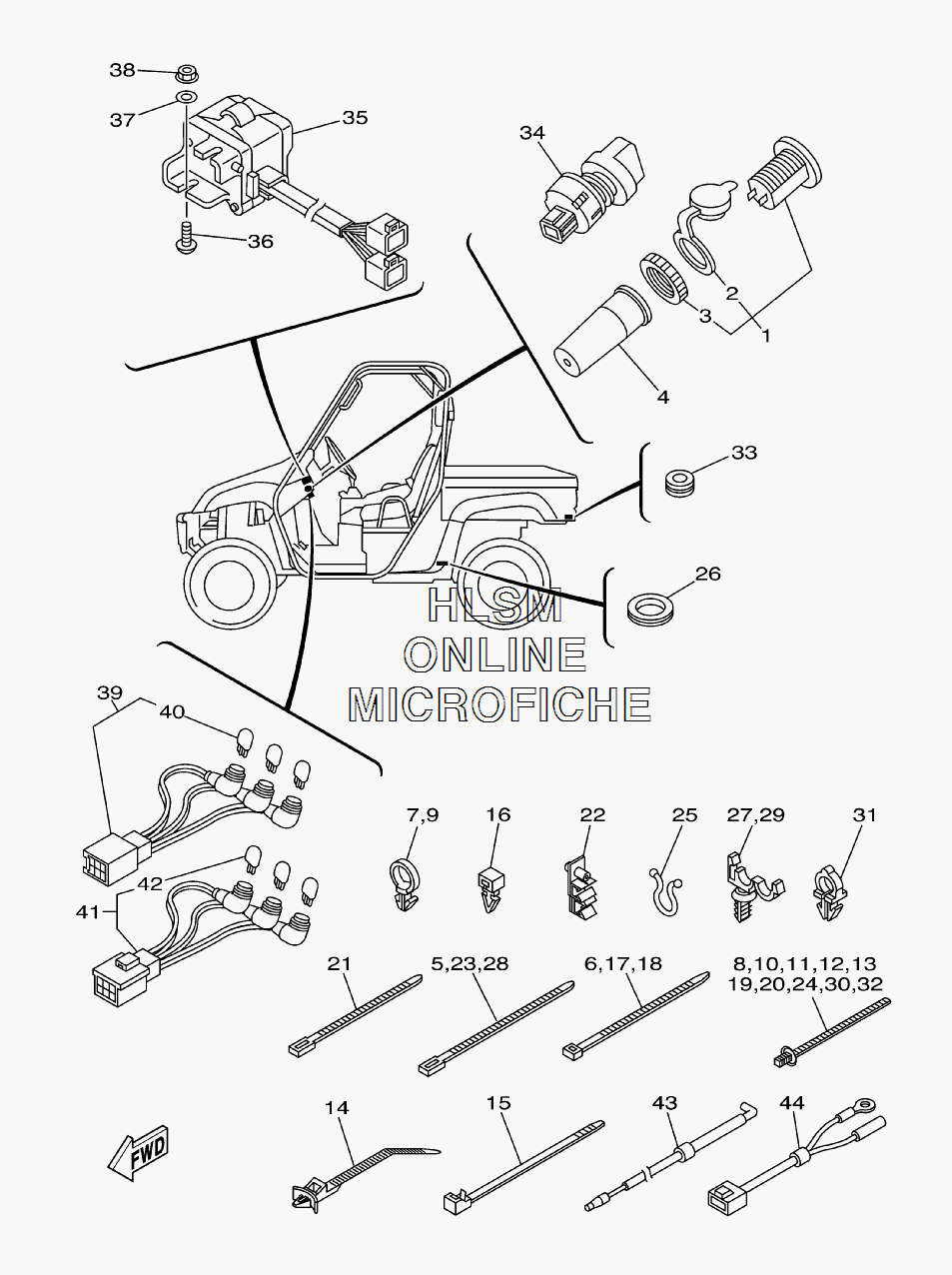 38
37
35
36
34
2
3
1
4
33
26
HLSM
ONLINE
MICROFICHE
39
40
42
41
7,9
16
22
25
27,29
31
21
5,23,28
6,17,18
8,10,11,12,13
19,20,24,30,32
14
15
43
44
FWD