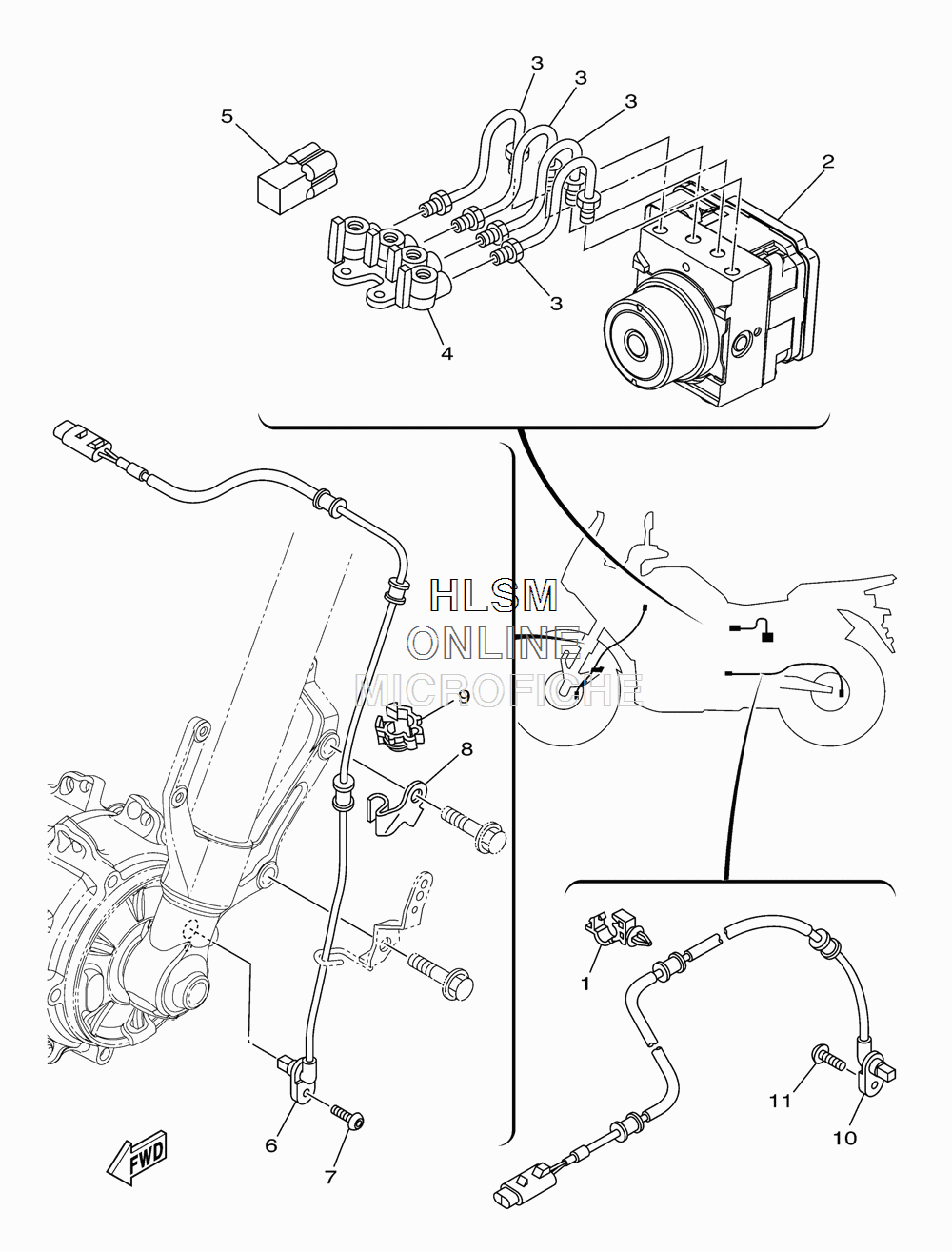 3
3
3
5
2
3
4
HLSM
ONLINE
MICROFICHE
9
8
1
11
10
6
7
FWD