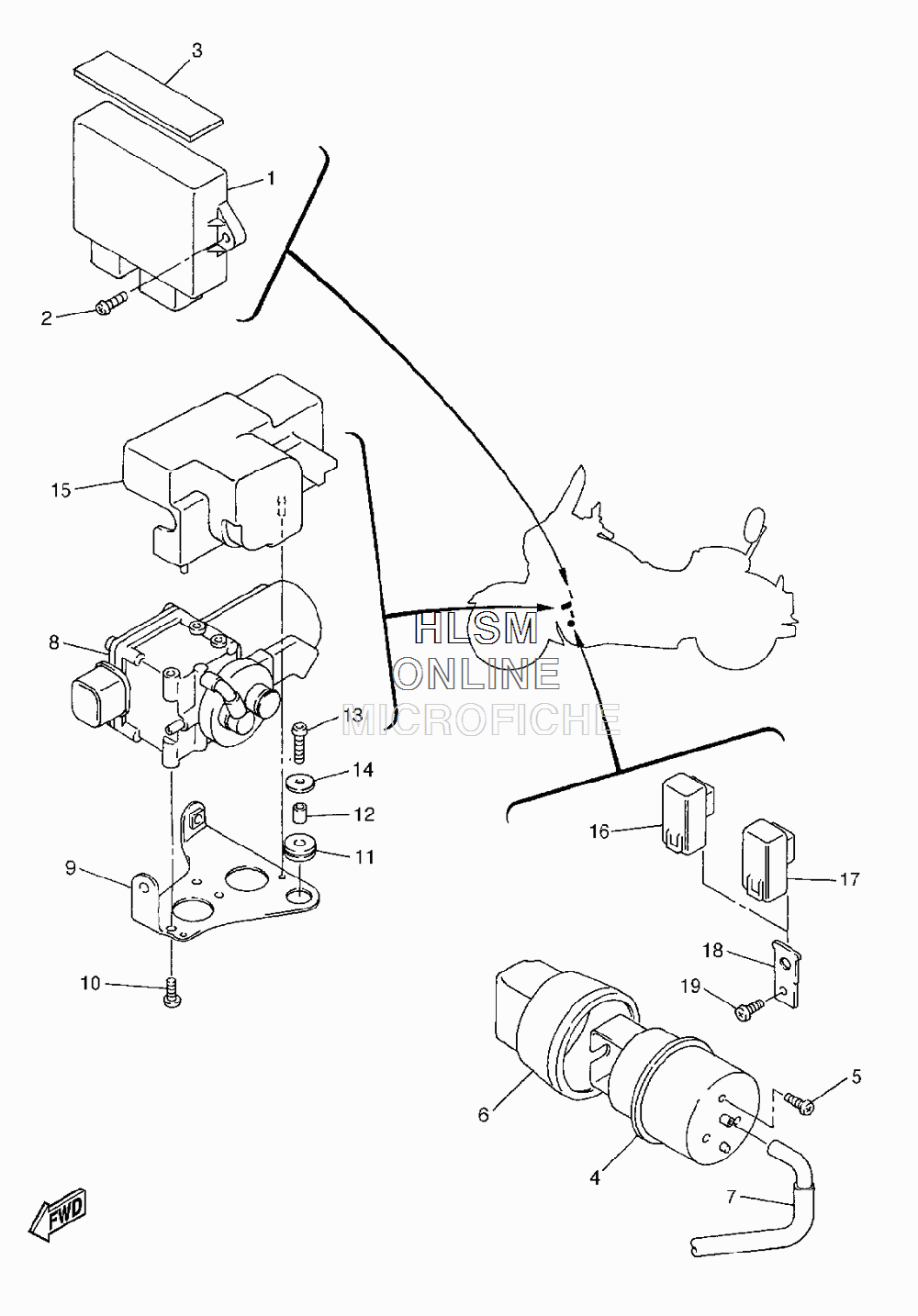 3
1
2
15
8
HLSM
ONLINE
MICROFICHE
13
14
12
11
9
10
16
17
18
19
5
6
4
7
FWD