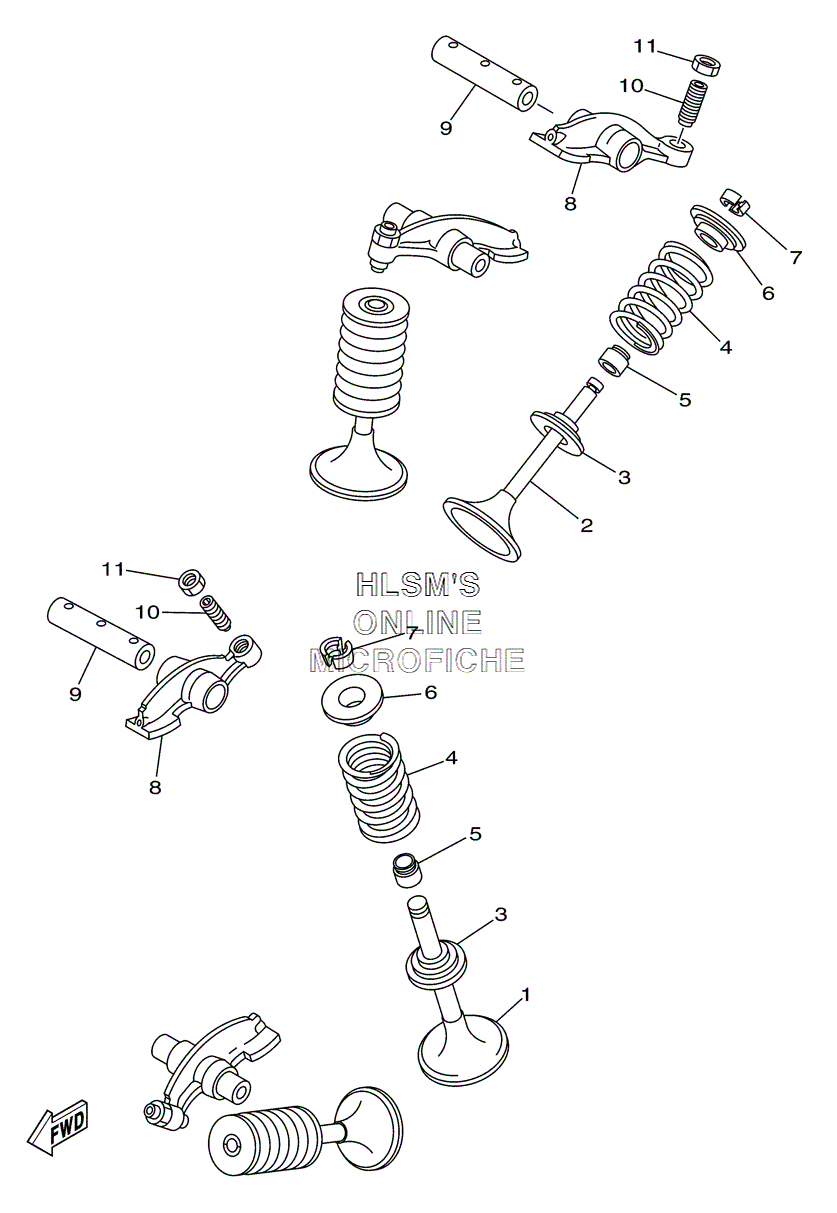 11
10
9
8
7
6
4
5
3
2
11
10
9
8
HLSM'S
ONLINE
MICROFICHE
7
6
4
5
3
1
FWD