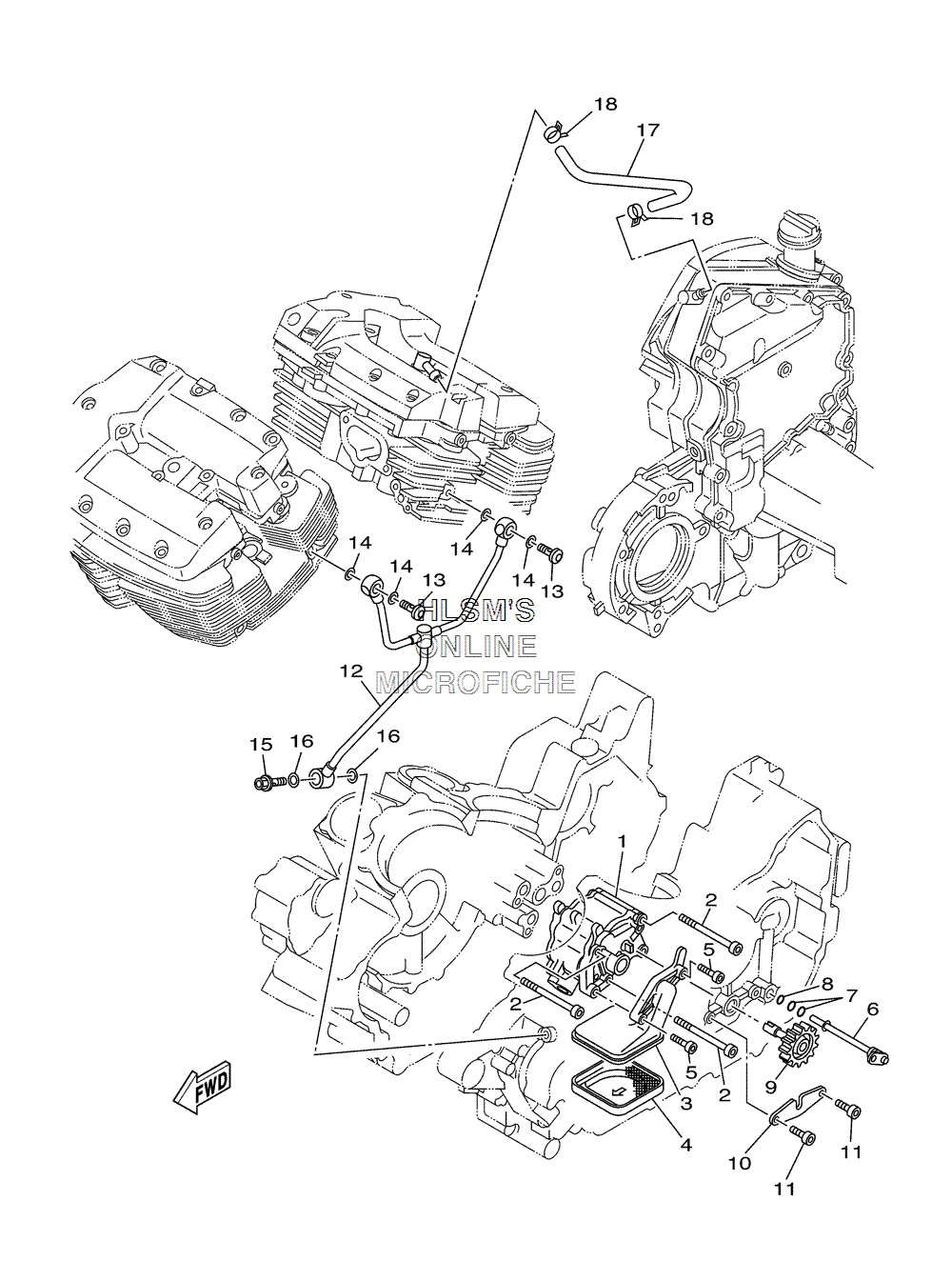 18
17
18
14
14
14
13
14
13
HLSM'S
ONLINE
MICROFICHE
12
15
16
16
1
2
5
8
7
6
2
5
2
9
3
4
10
11
11
FWD