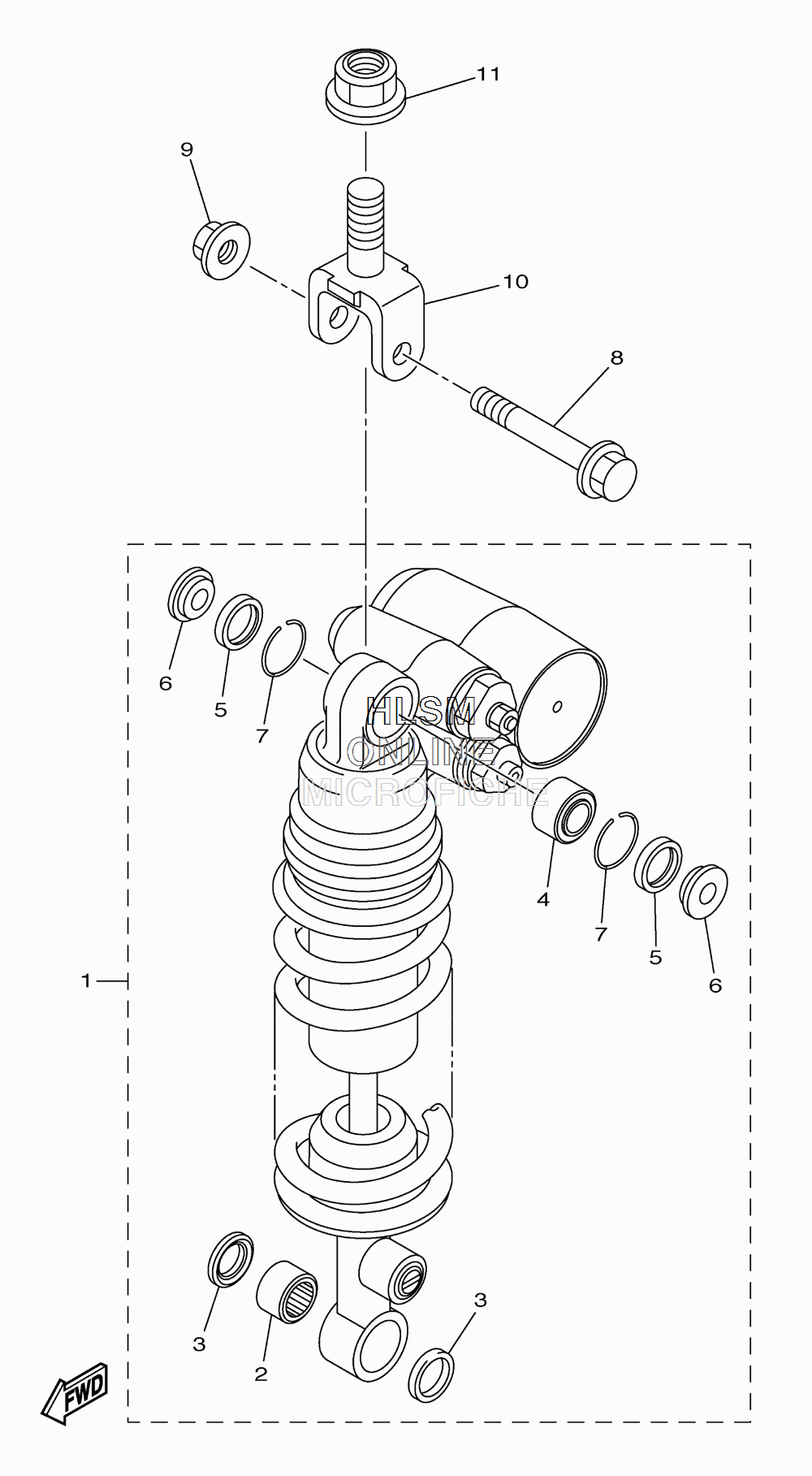 11
9
10
8
6
5
7
HLSM
ONLINE
MICROFICHE
4
7
5
6
1
3
2
3
FWD