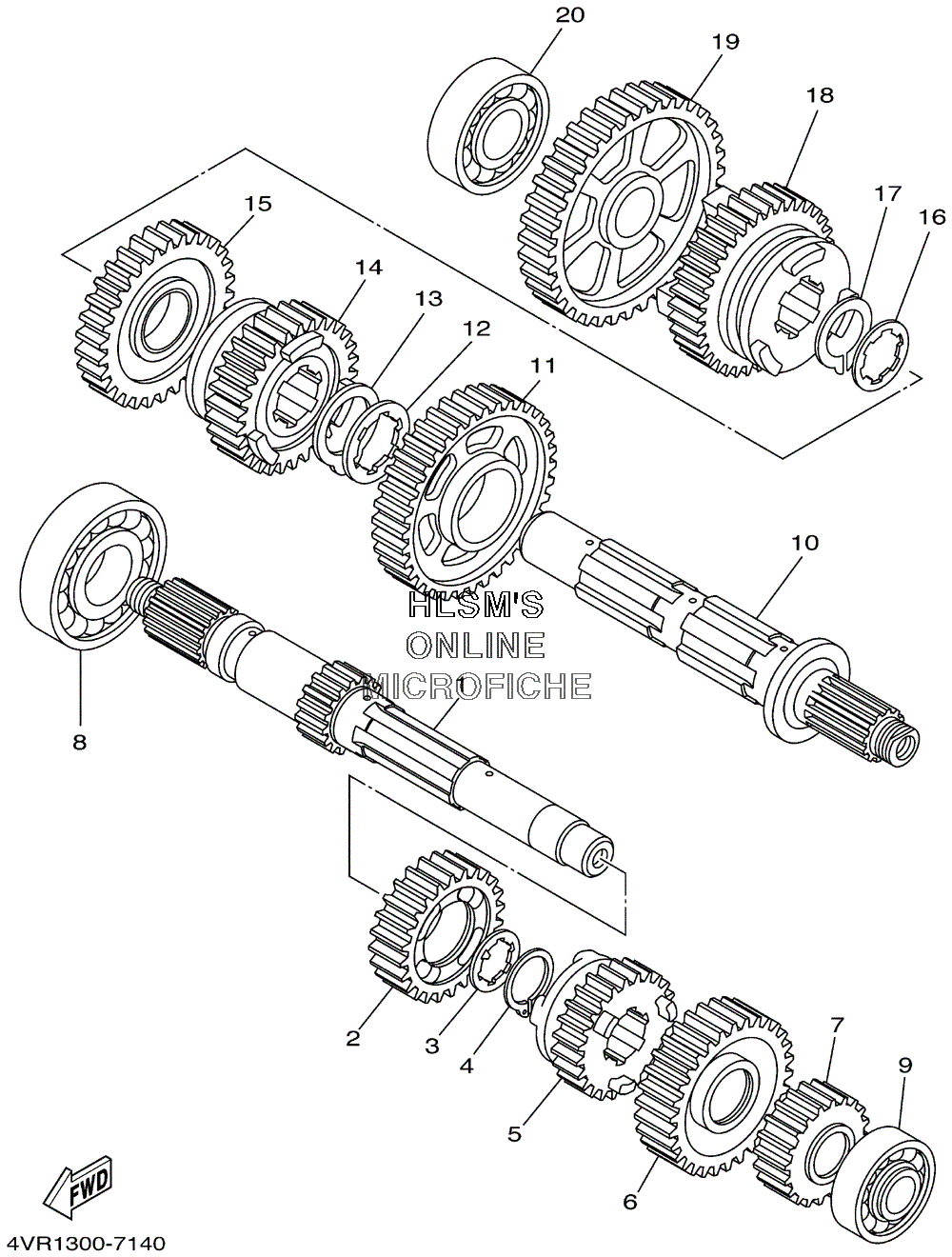 20
19
18
17
16
15
14
13
12
11
10
HLSM'S
ONLINE
MICROFICHE
1
8
2
3
4
5
6
7
9
FWD
4VR1300-7140