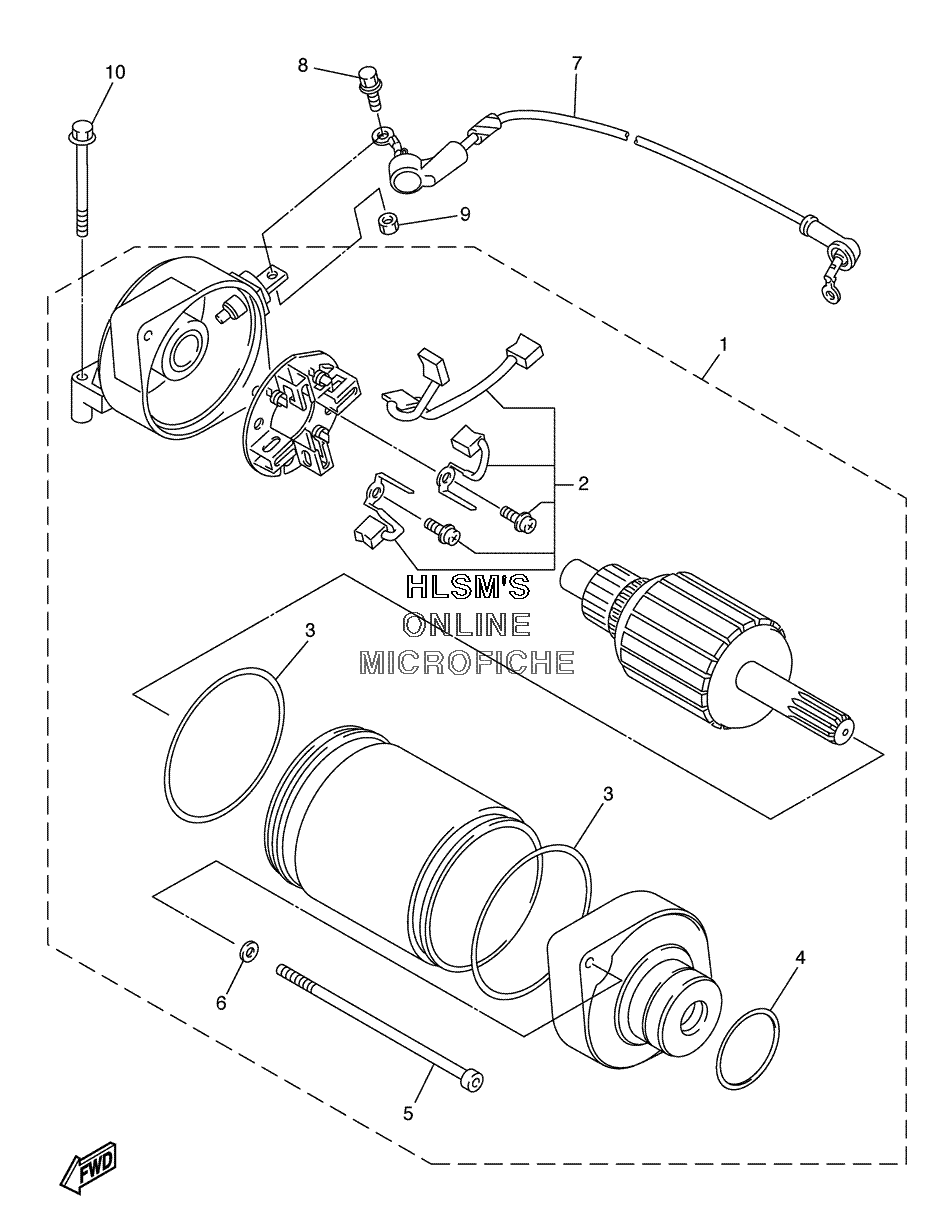 10
8
7
9
1
2
HLSM'S
ONLINE
MICROFICHE
3
3
4
6
5
FWD