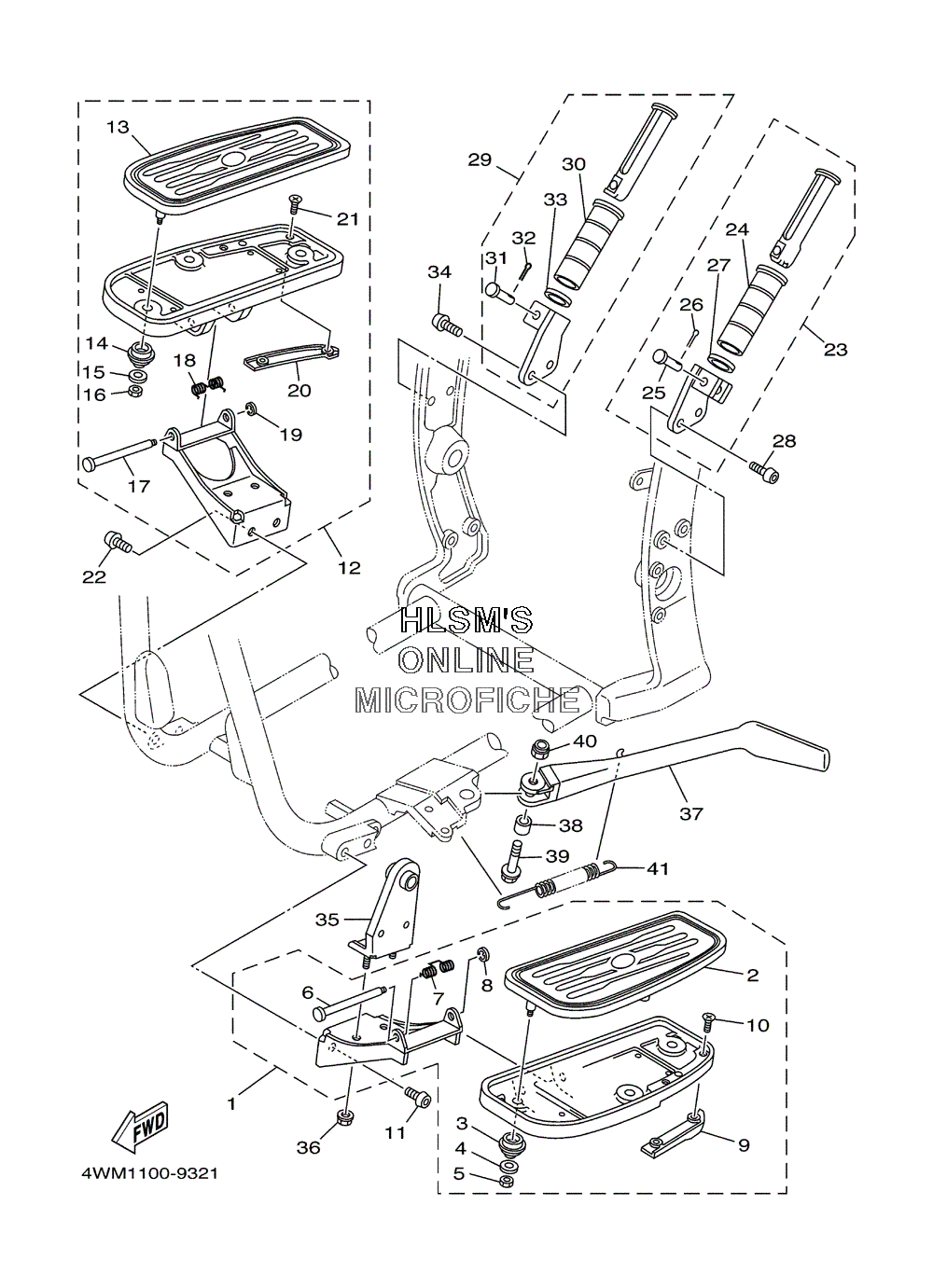 13
21
14
15
16
18
20
19
17
22
12
29
30
33
32
31
34
24
27
26
25
23
28
HLSM'S
ONLINE
MICROFICHE
40
37
38
39
41
35
6
7
8
2
10
1
11
36
3
4
5
9
FWD
4WM1100-9321