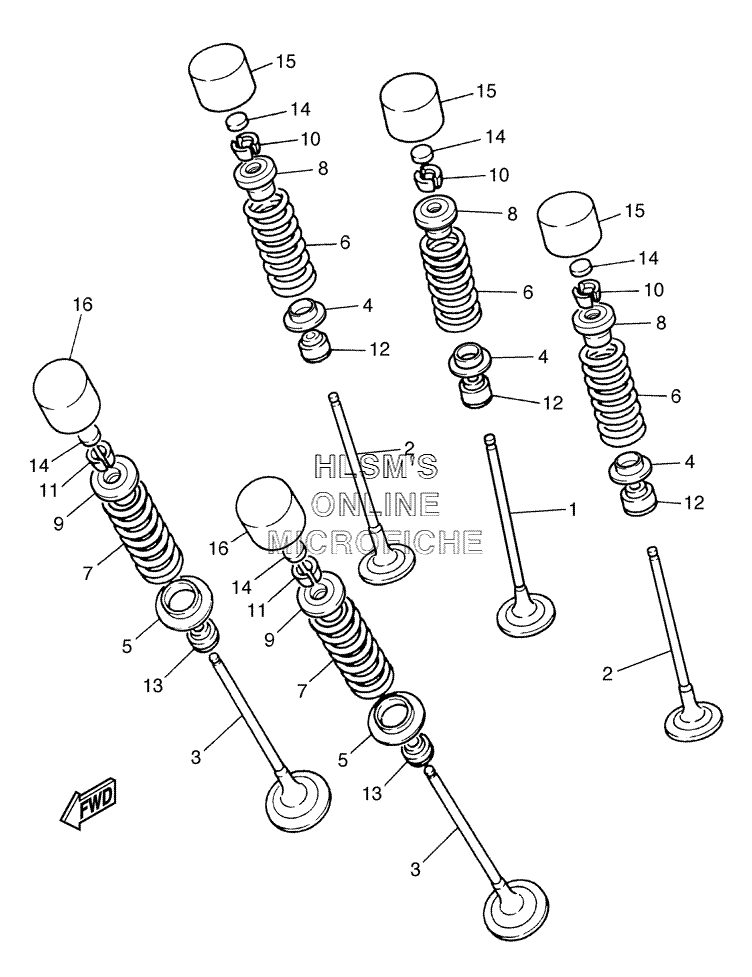 15
14
10
8
6
4
12
15
14
10
8
6
4
12
15
14
10
8
6
4
12
16
14
11
9
7
5
13
3
2
HLSM'S
ONLINE
MICROFICHE
1
16
14
11
9
7
5
13
3
2
FWD