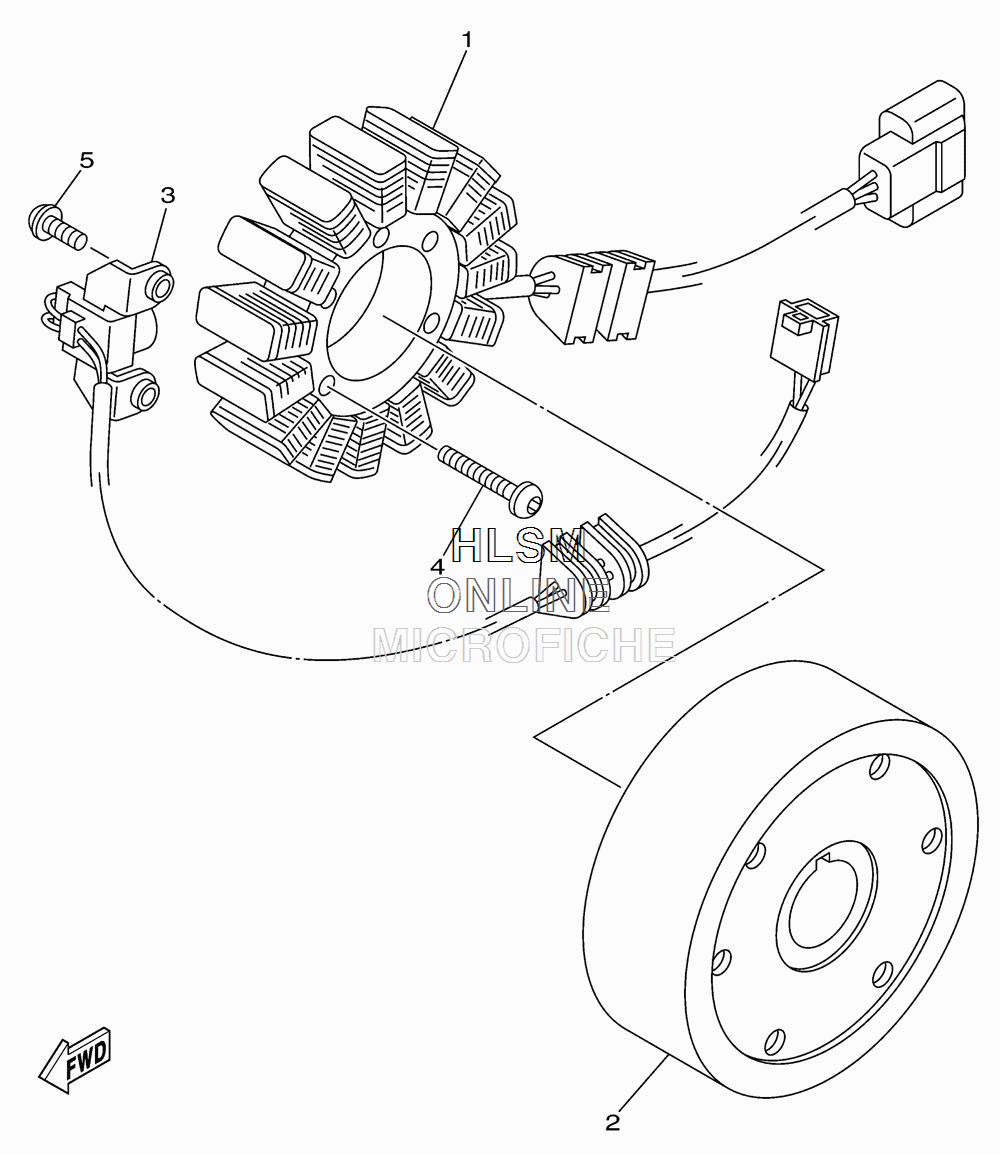 1
5
3
4
HLSM
ONLINE
MICROFICHE
FWD
2