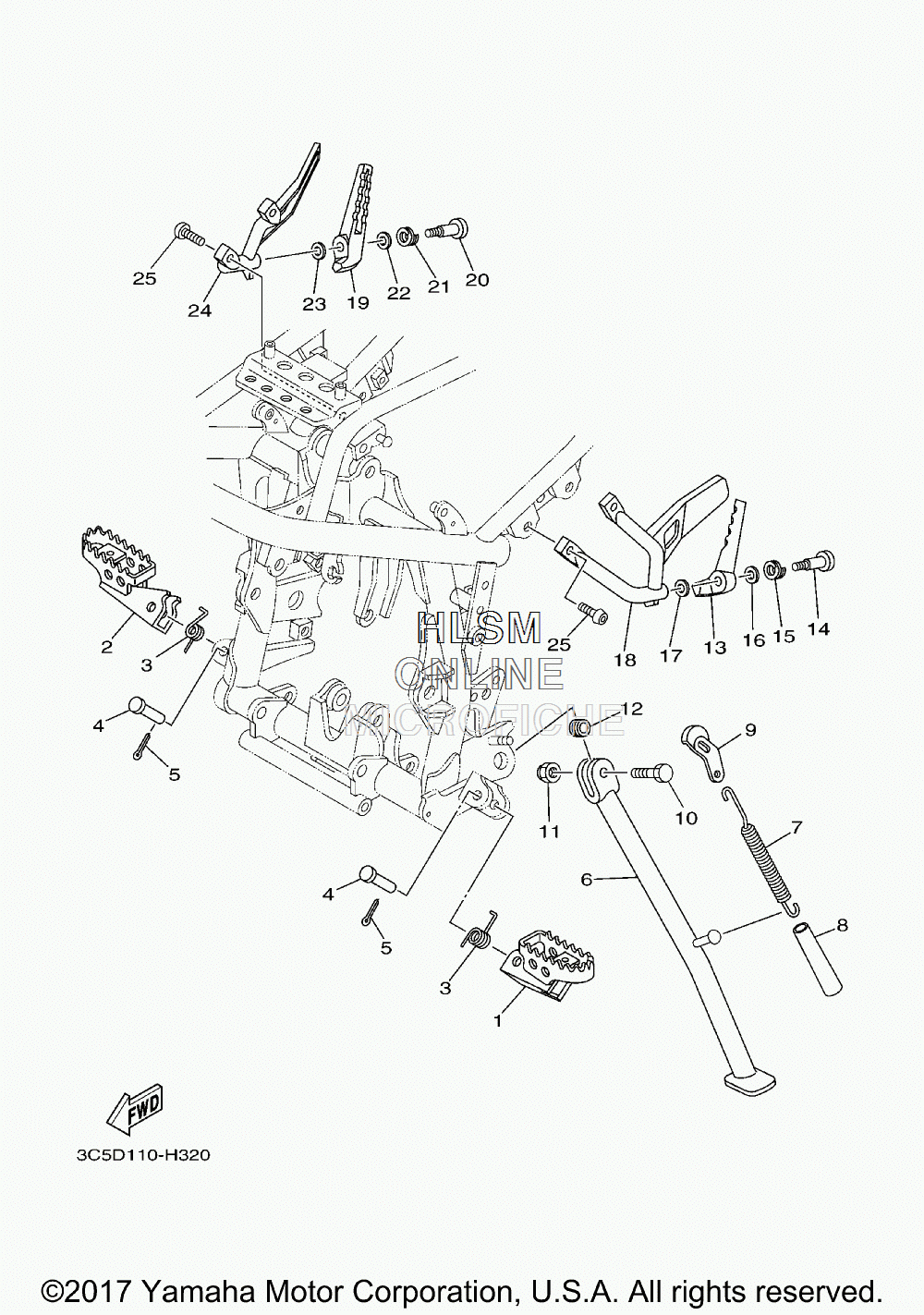 25
24
23
19
22
21
20

2
3
4
5

HLSM
ONLINE
MICROFICHE

25
18
17
13
16
15
14

12
9
11
10
7
6
8
4
5
3
1

FWD

3C5D110-H320

©2017 Yamaha Motor Corporation, U.S.A. All rights reserved.