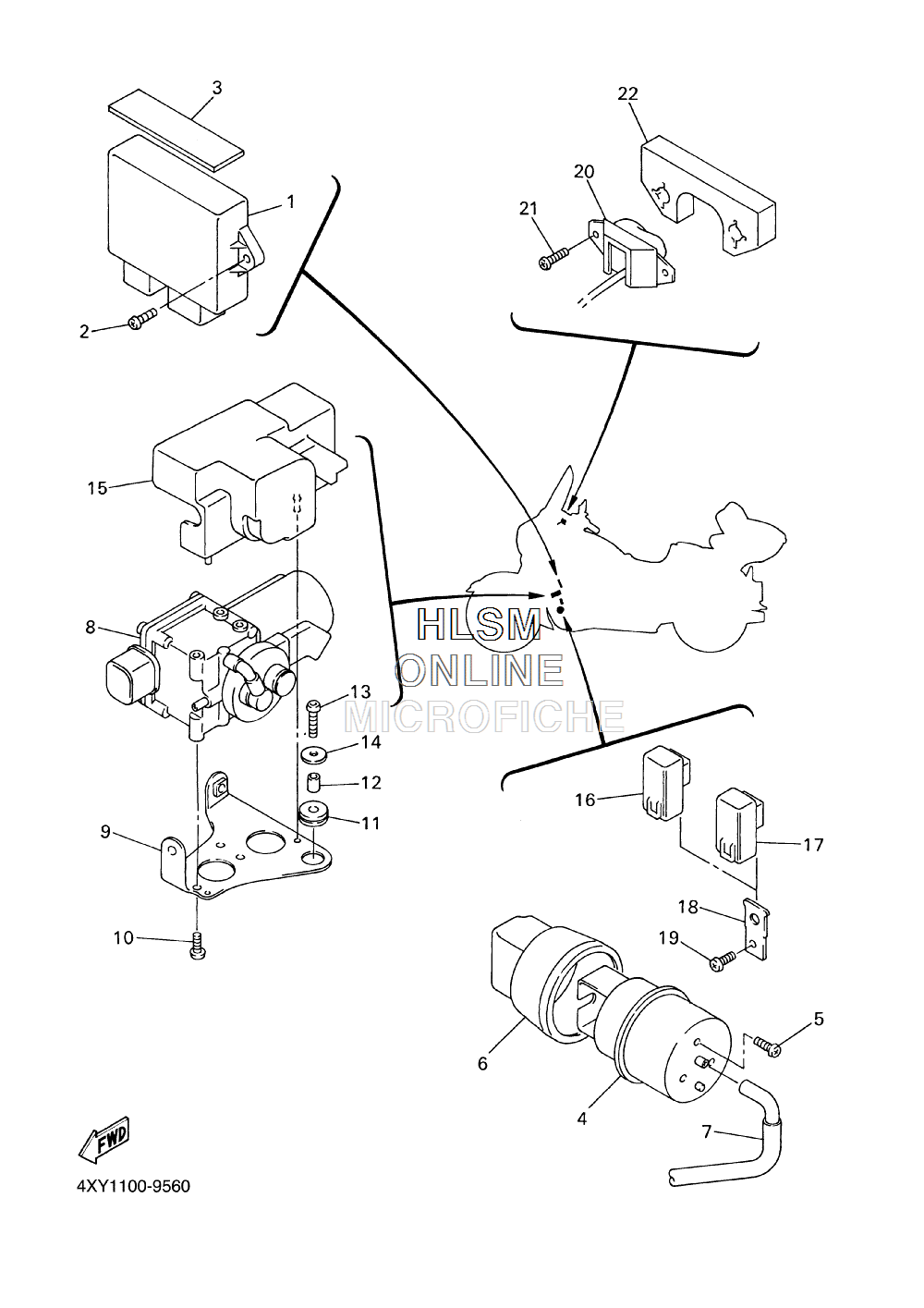 3
22
1
20
21
2
15
8
HLSM
ONLINE
MICROFICHE
13
14
12
11
9
16
17
10
18
19
5
6
4
7
FWD
4XY1100-9560