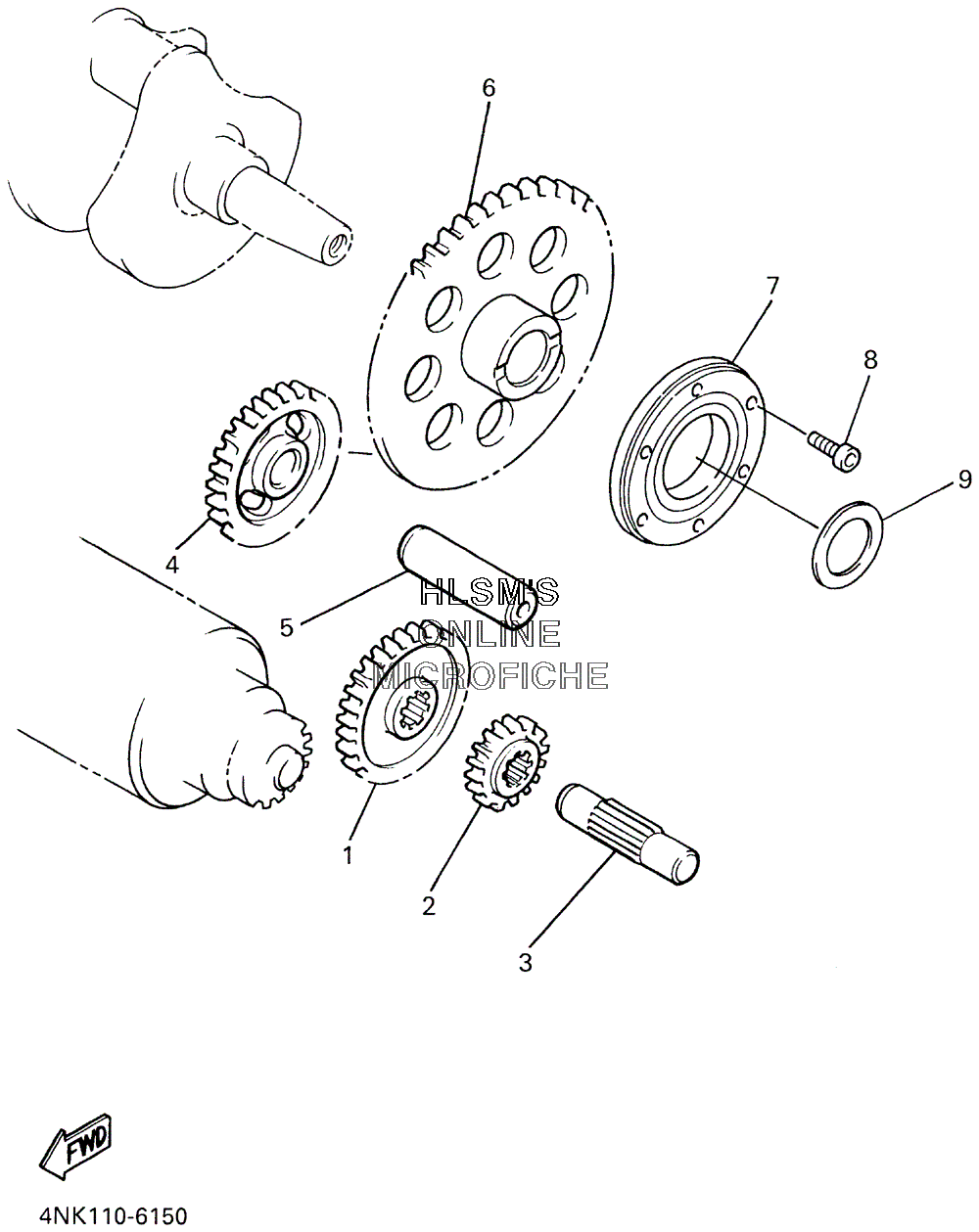 6
7
8
9
4
5
HLSM'S
ONLINE
MICROFICHE
1
2
3
FWD
4NK110-6150