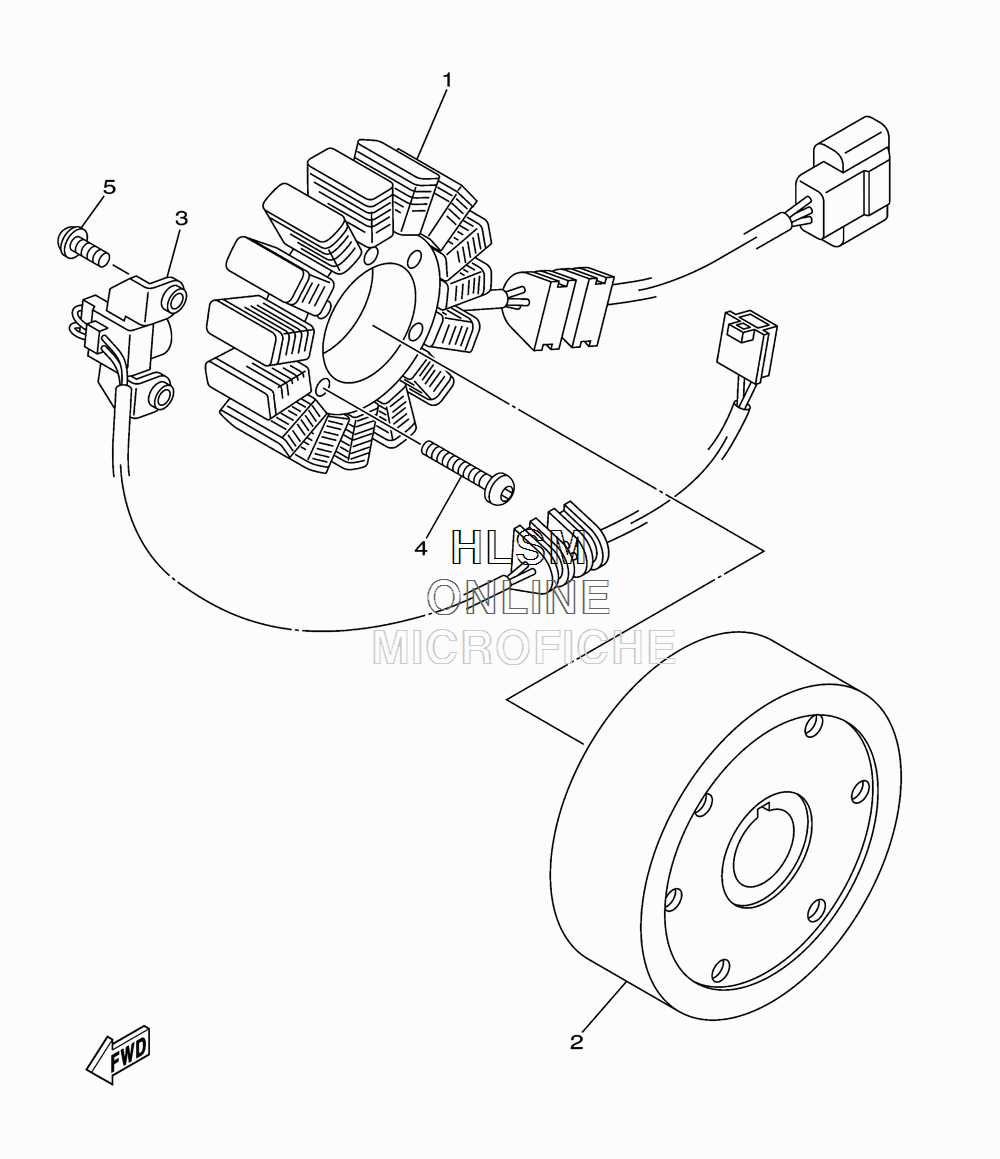 1
5
3
4
HLSM
ONLINE
MICROFICHE
2
FWD