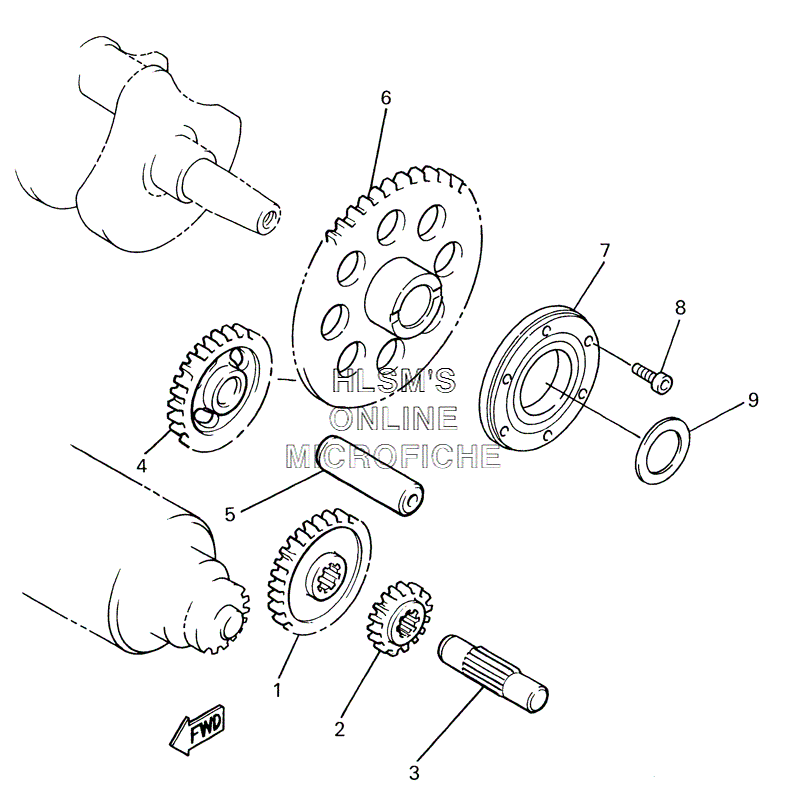 6
7
8
9
HLSM'S
ONLINE
MICROFICHE
4
5
1
2
3
FWD