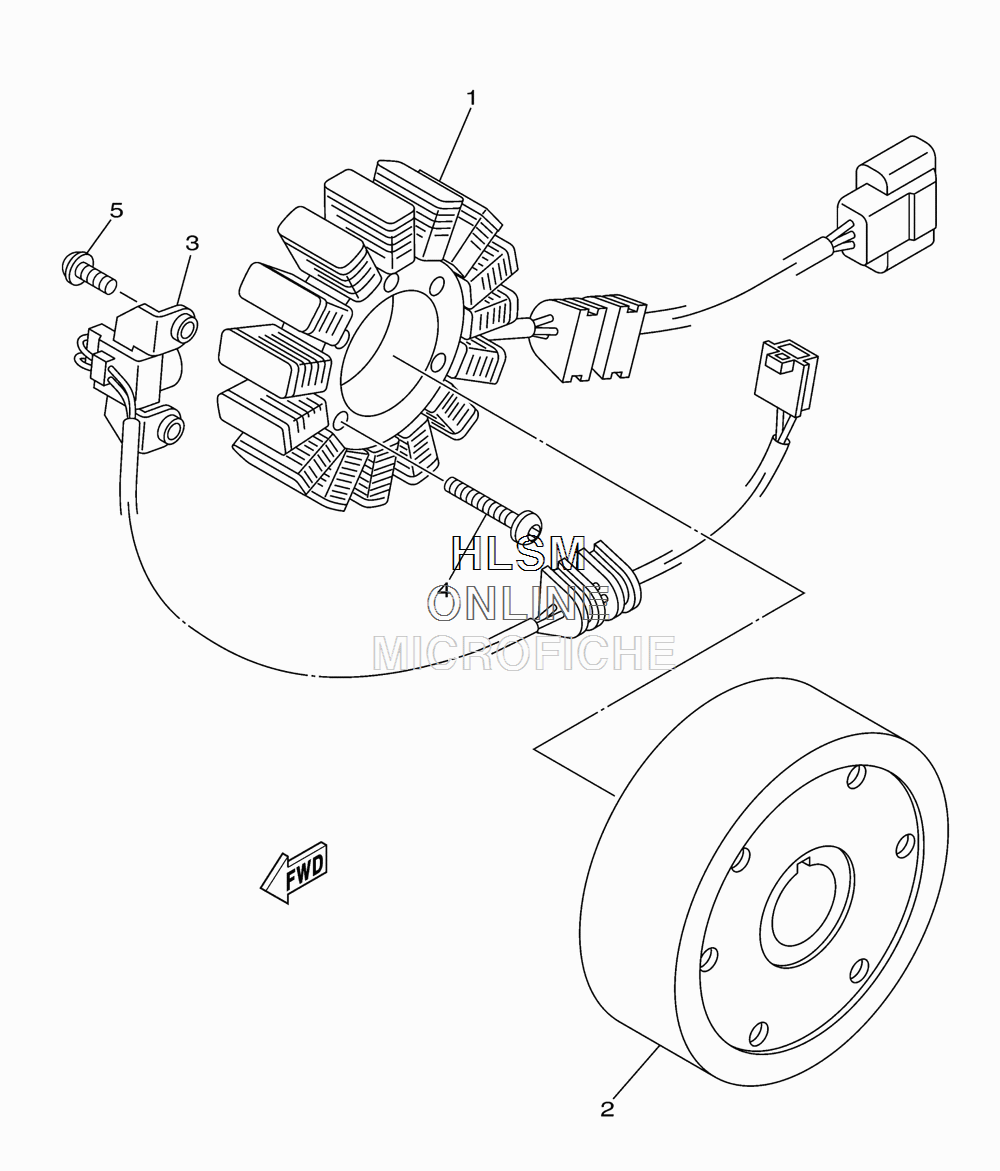 1

5

3

4

HLSM
ONLINE
MICROFICHE

FWD

2