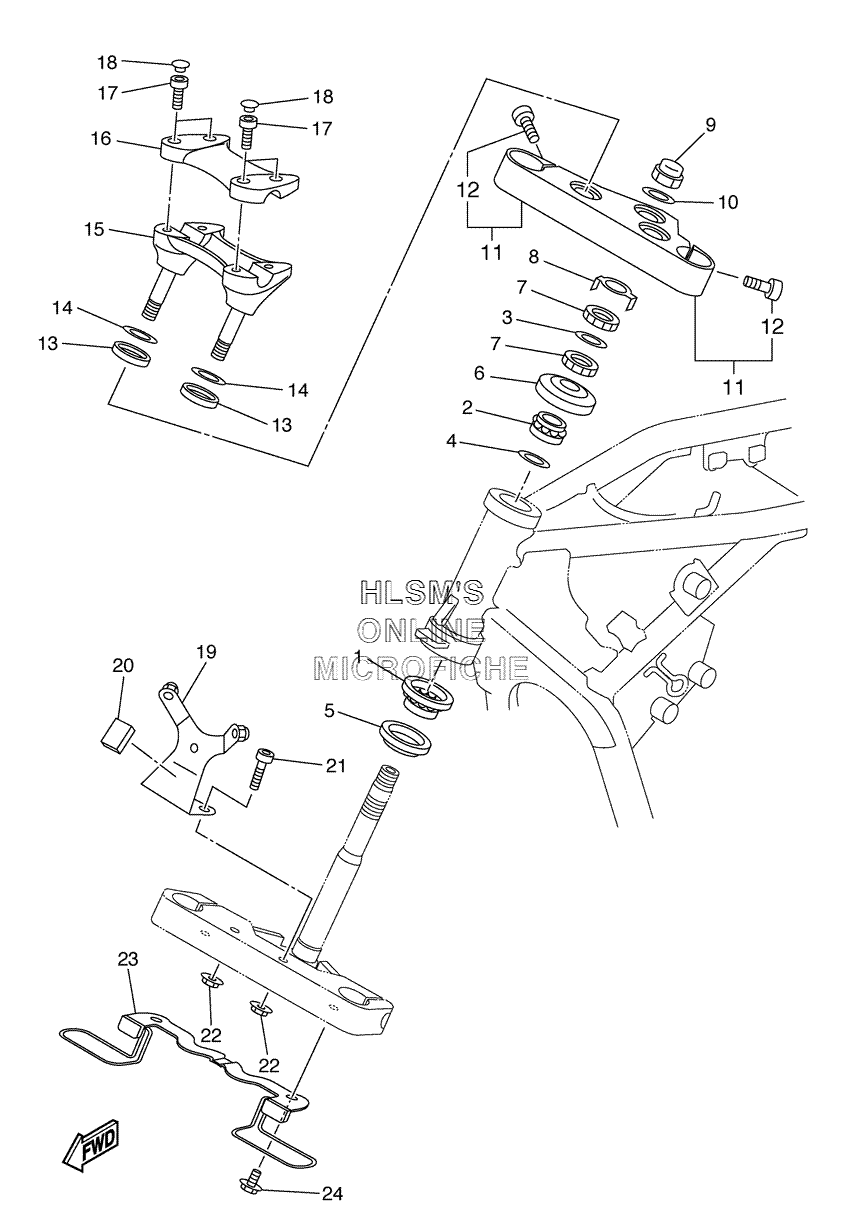 18
17
18
17
16
15
14
13
14
13
12
11
9
10
8
7
3
7
6
2
4
12
11
HLSM'S
ONLINE
MICROFICHE
20
19
1
5
21
23
22
22
FWD
24