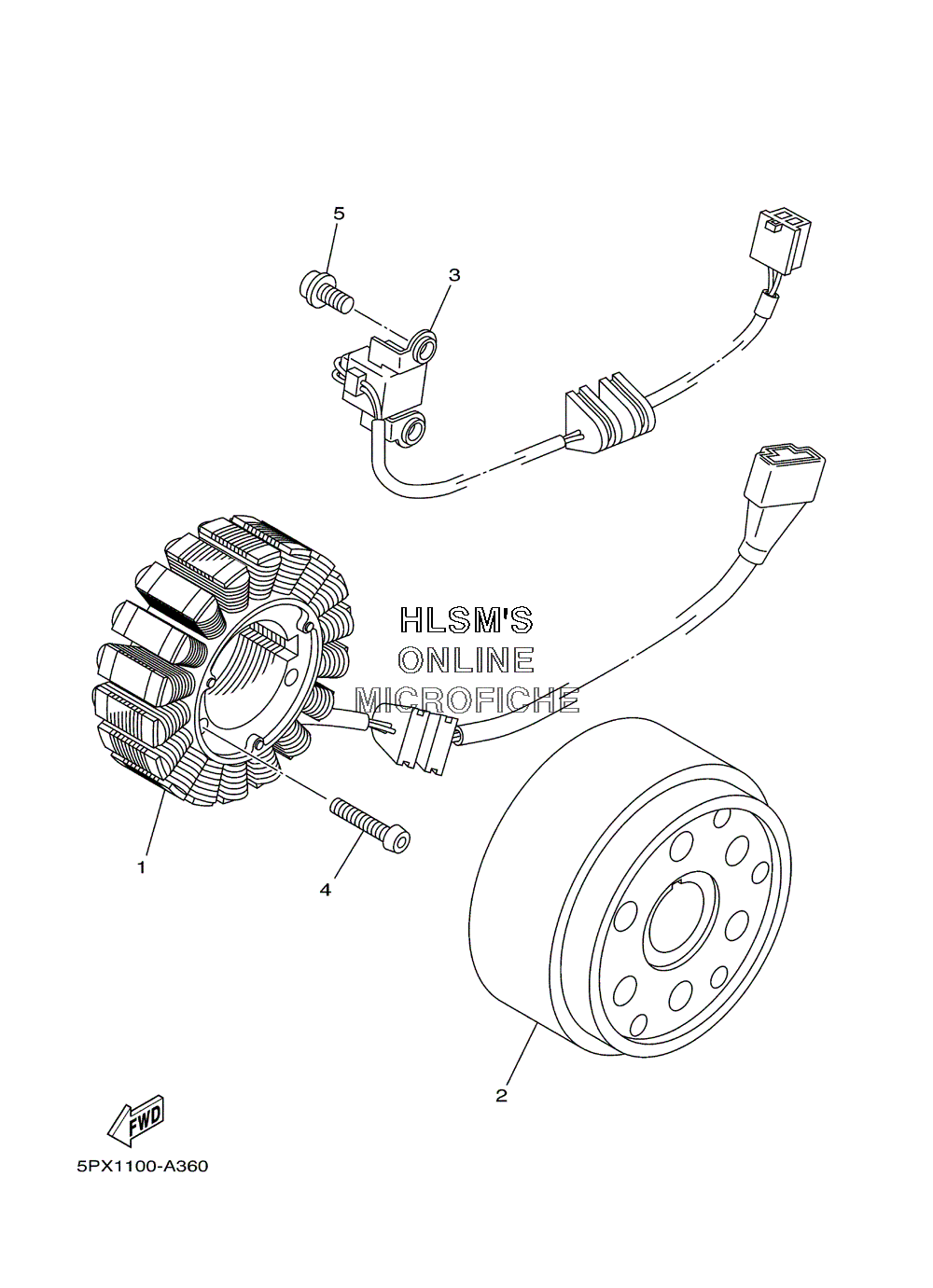 5

3

HLSM'S
ONLINE
MICROFICHE

1

4

2

FWD

5PX1100-A360