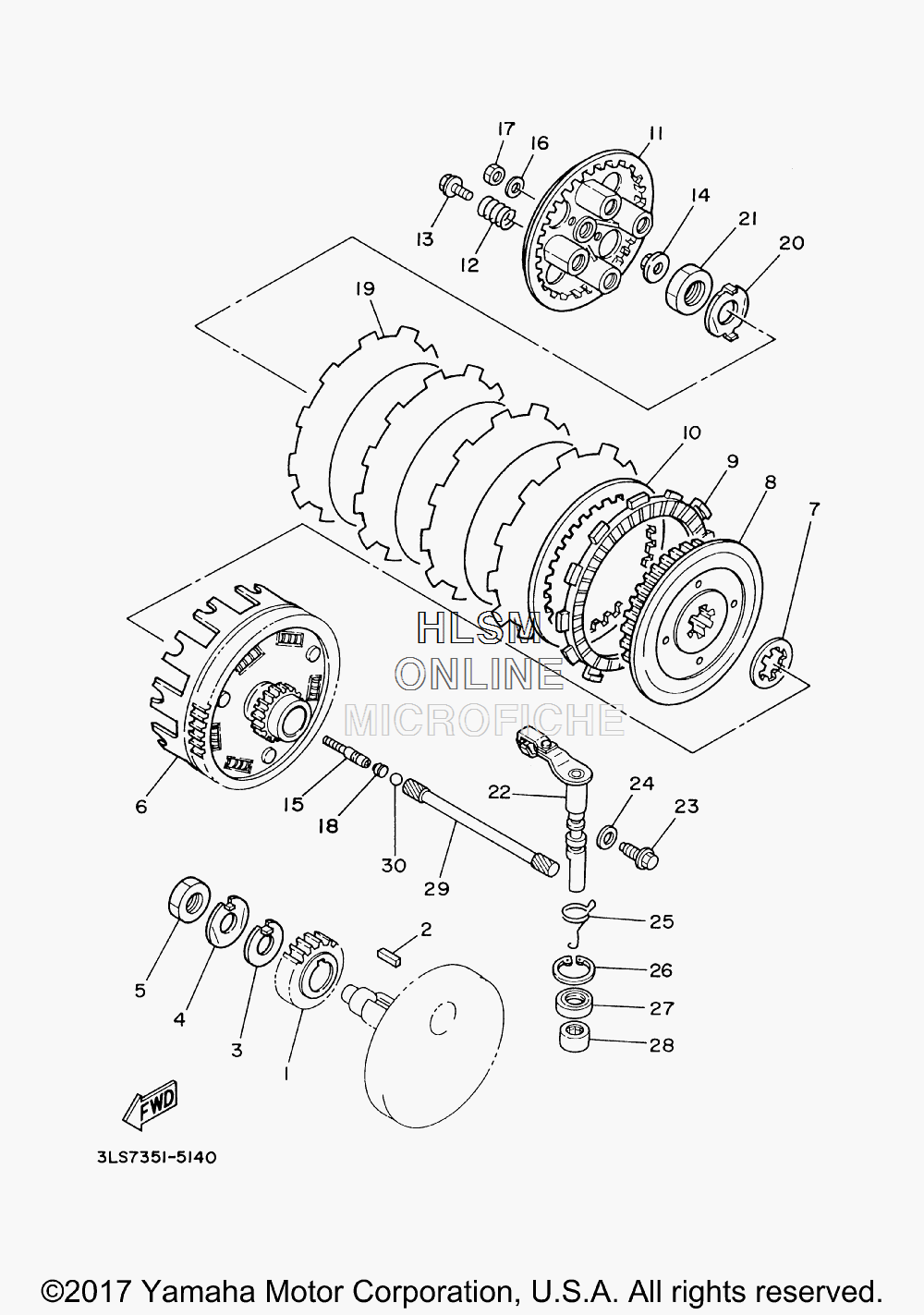 17
16
11
14
21
20
13
12
19
10
9
8
7
HLSM
ONLINE
MICROFICHE
6
15
18
30
29
22
24
23
25
26
27
28
2
5
4
3
1
FWD
3LS7351-5140

©2017 Yamaha Motor Corporation, U.S.A. All rights reserved.