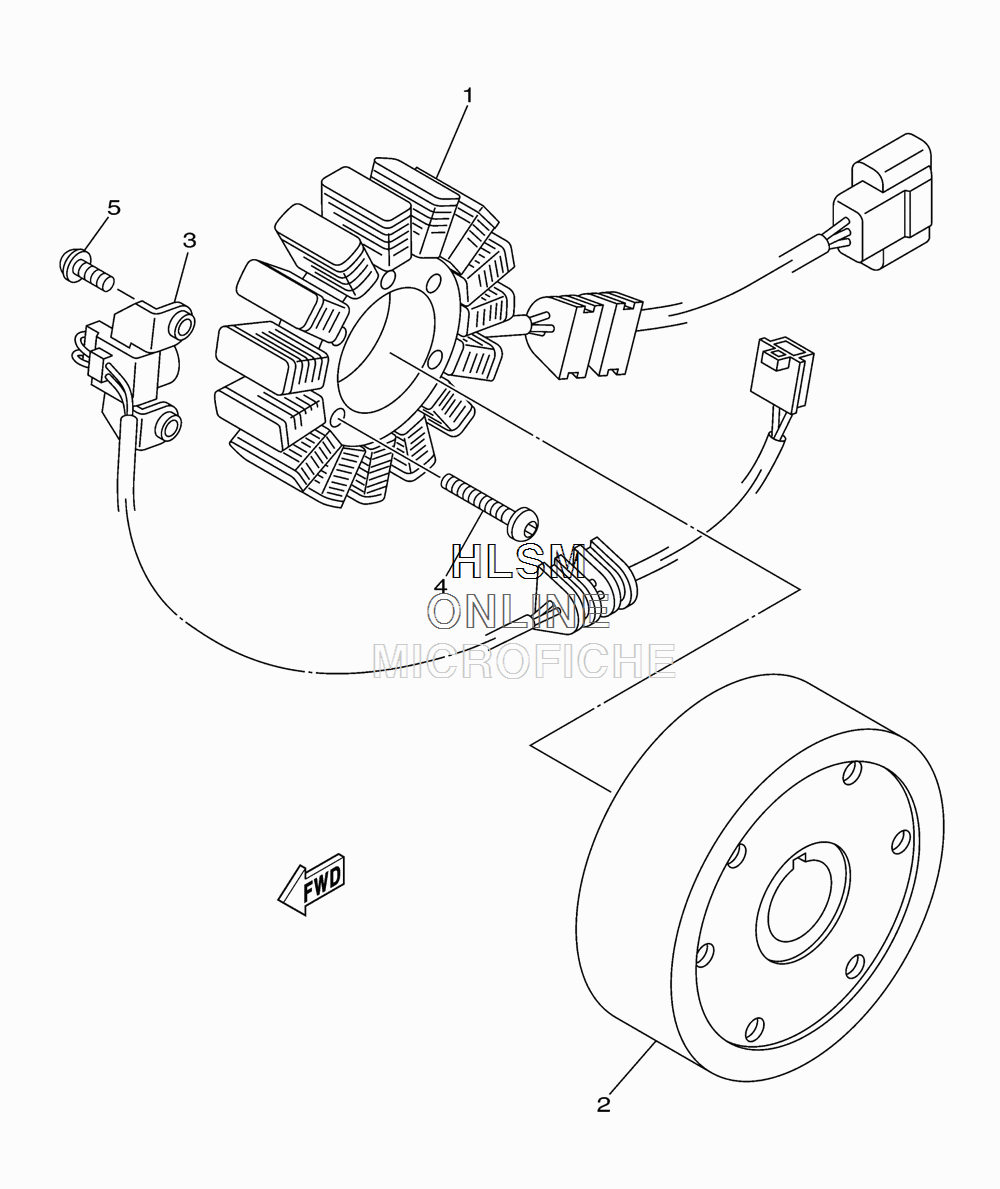 1
5
3
4
HLSM
ONLINE
MICROFICHE
FWD
2