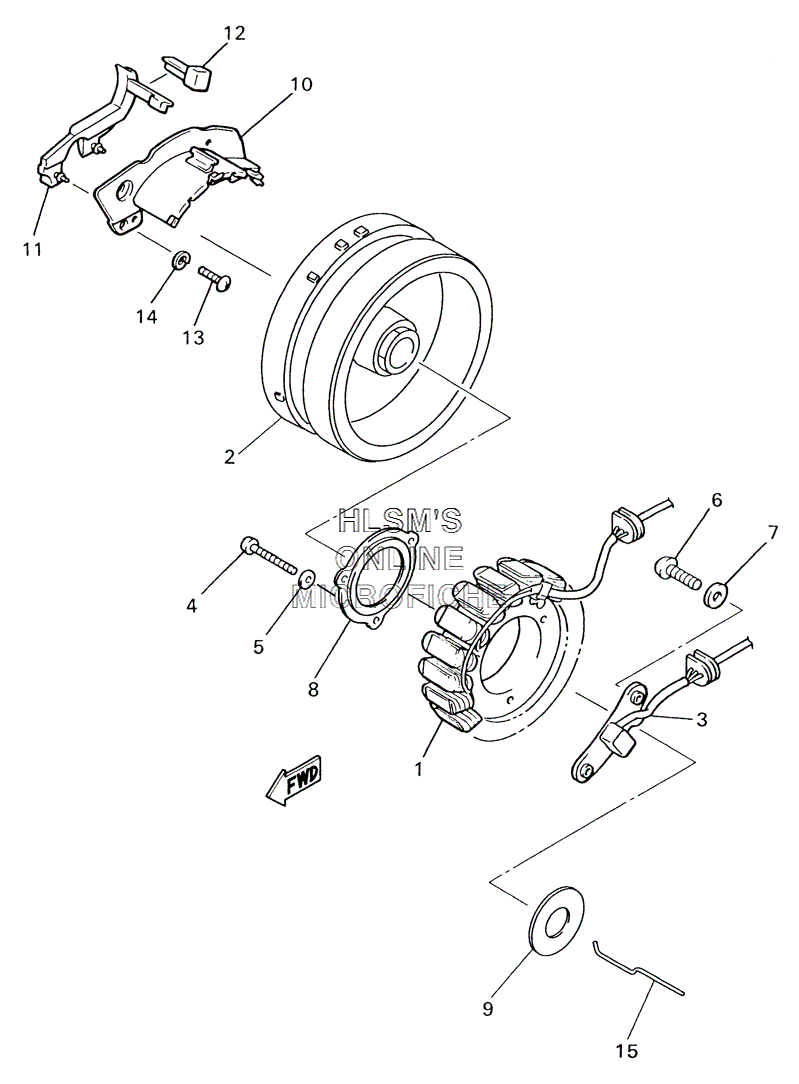 12
10
11
14
13
2
HLSM'S
ONLINE
MICROFICHE
6
7
4
5
8
3
1
FWD
9
15