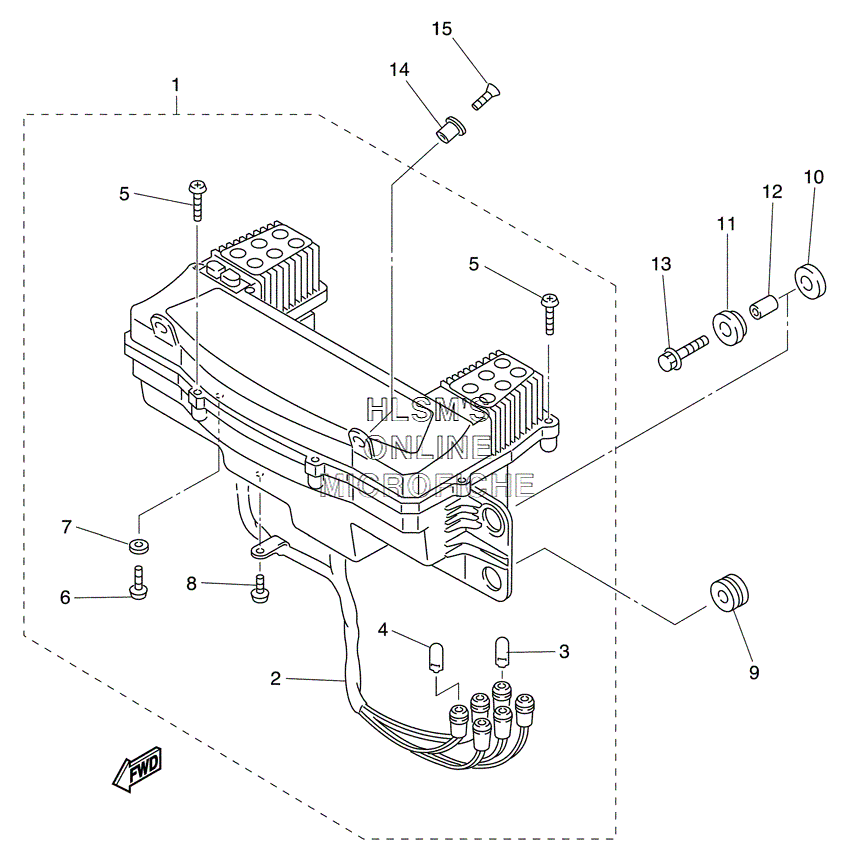 15
14
1
5
10
12
11
5
13
HLSM'S
ONLINE
MICROFICHE
7
6
8
4
3
2
9
FWD