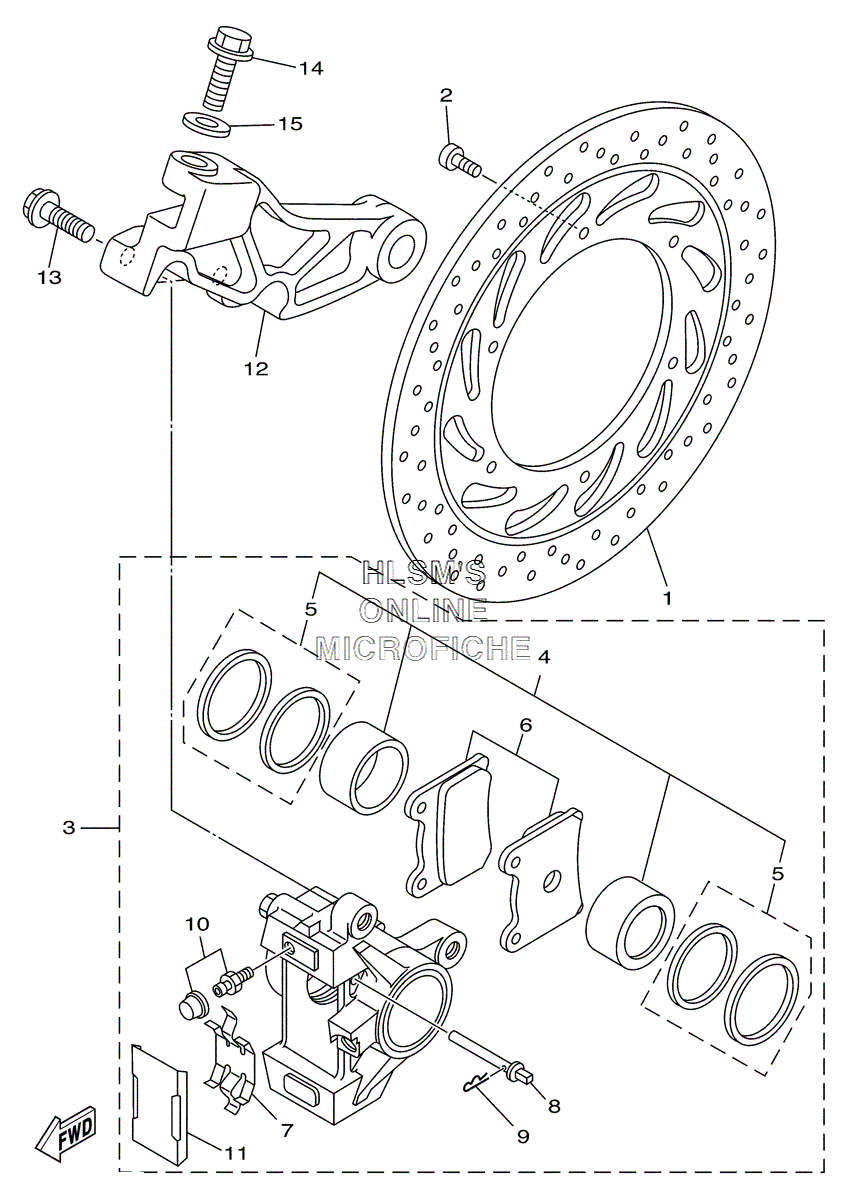 14
15
2
13
12
1
HLSM'S
ONLINE
MICROFICHE
5
4
6
3
5
10
8
9
7
11
FWD