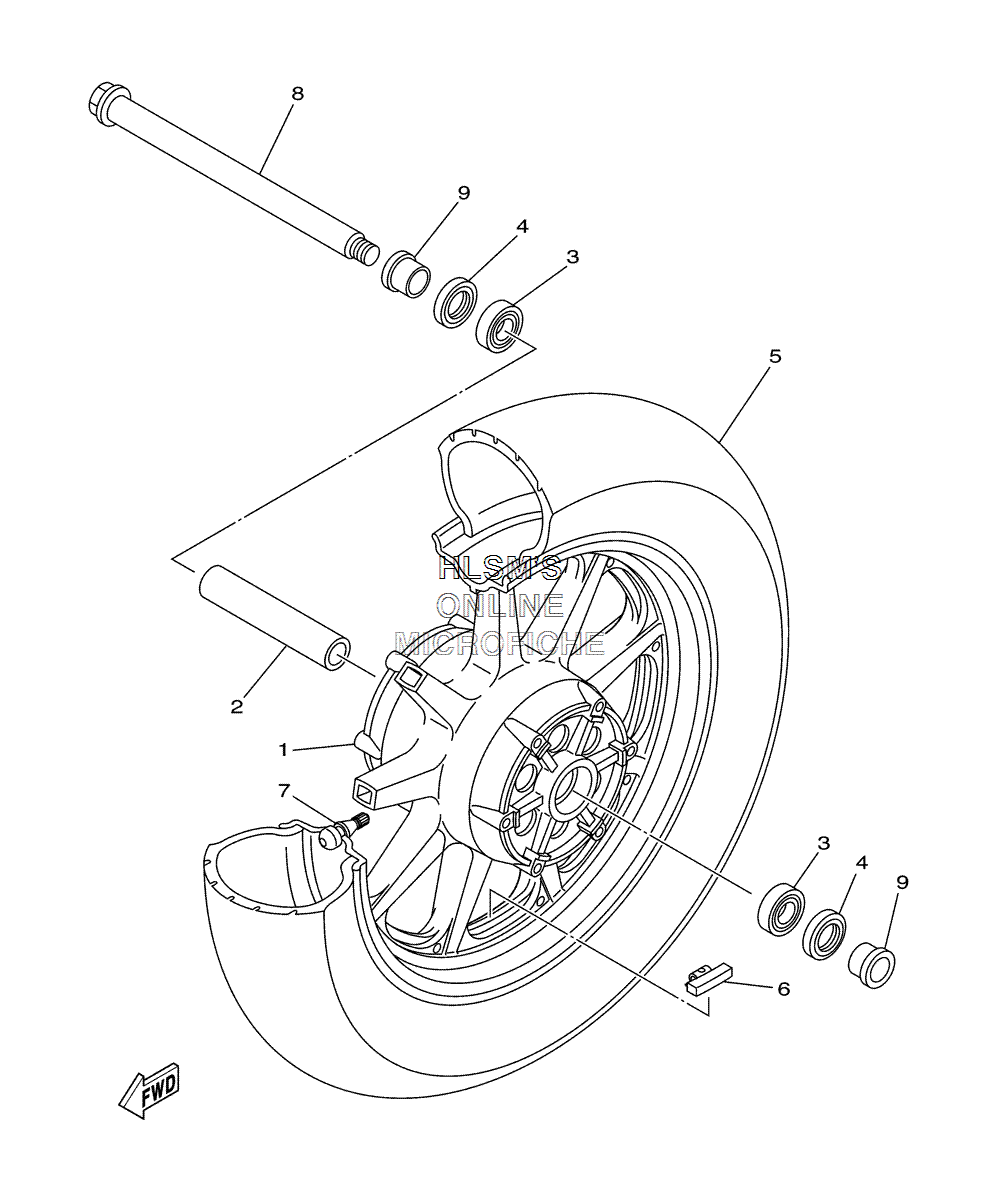 8
9
4
3
5
HLSM'S
ONLINE
MICROFICHE
2
1
7
3
4
9
6
FWD