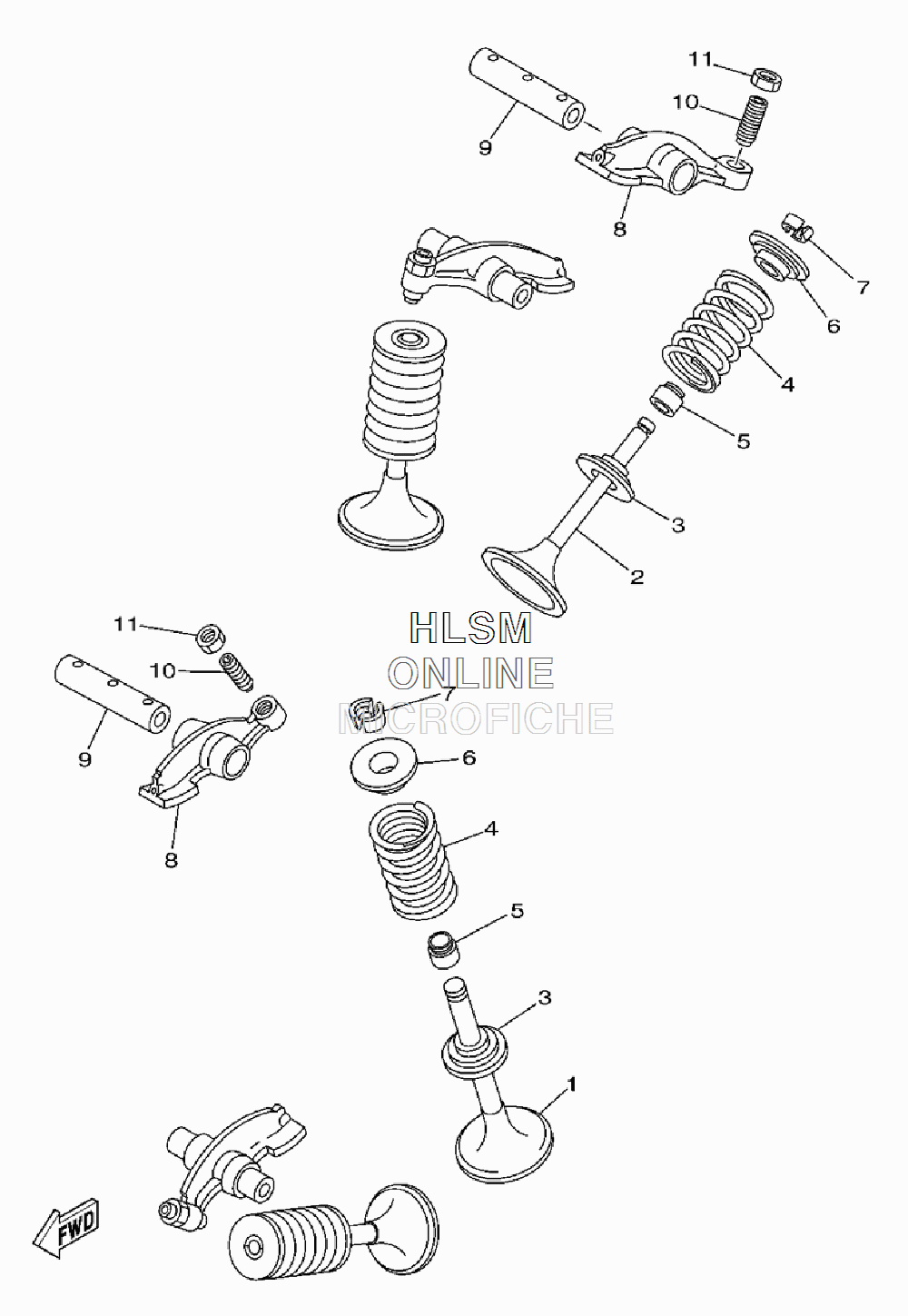 11
10
9
8
7
6
4
5
3
2
HLSM
ONLINE
MICROFICHE
11
10
9
8
7
6
4
5
3
1
FWD