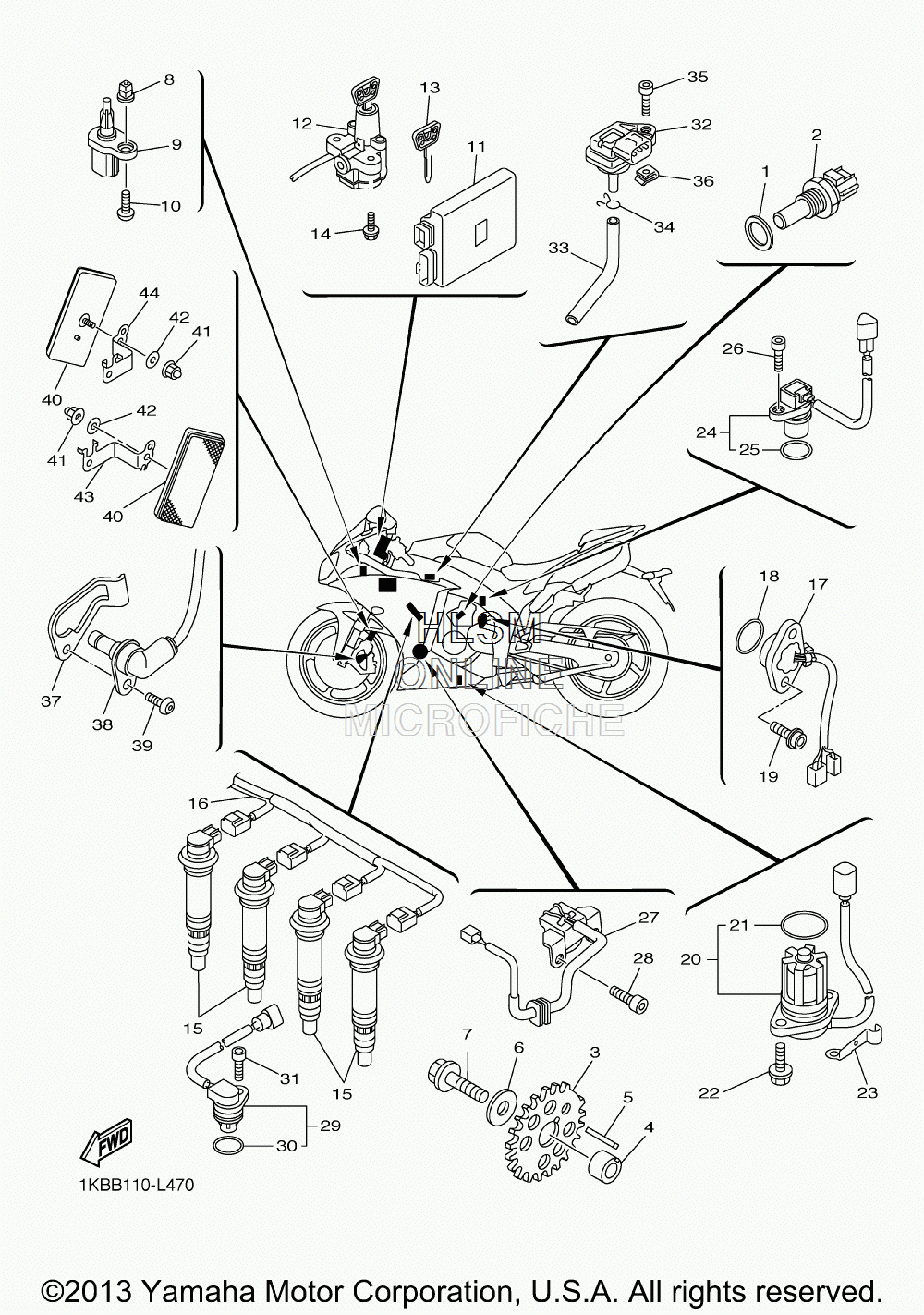 8
9
10
12
13
11
14
35
32
36
34
33
2
1
44
42
41
40
42
41
43
40
26
24
25
18
17
19
37
38
39
HLSM
ONLINE
MICROFICHE
16
15
15
31
29
30
27
28
7
6
3
5
4
21
20
22
23
FWD
1KBB110-L470

©2013 Yamaha Motor Corporation, U.S.A. All rights reserved.