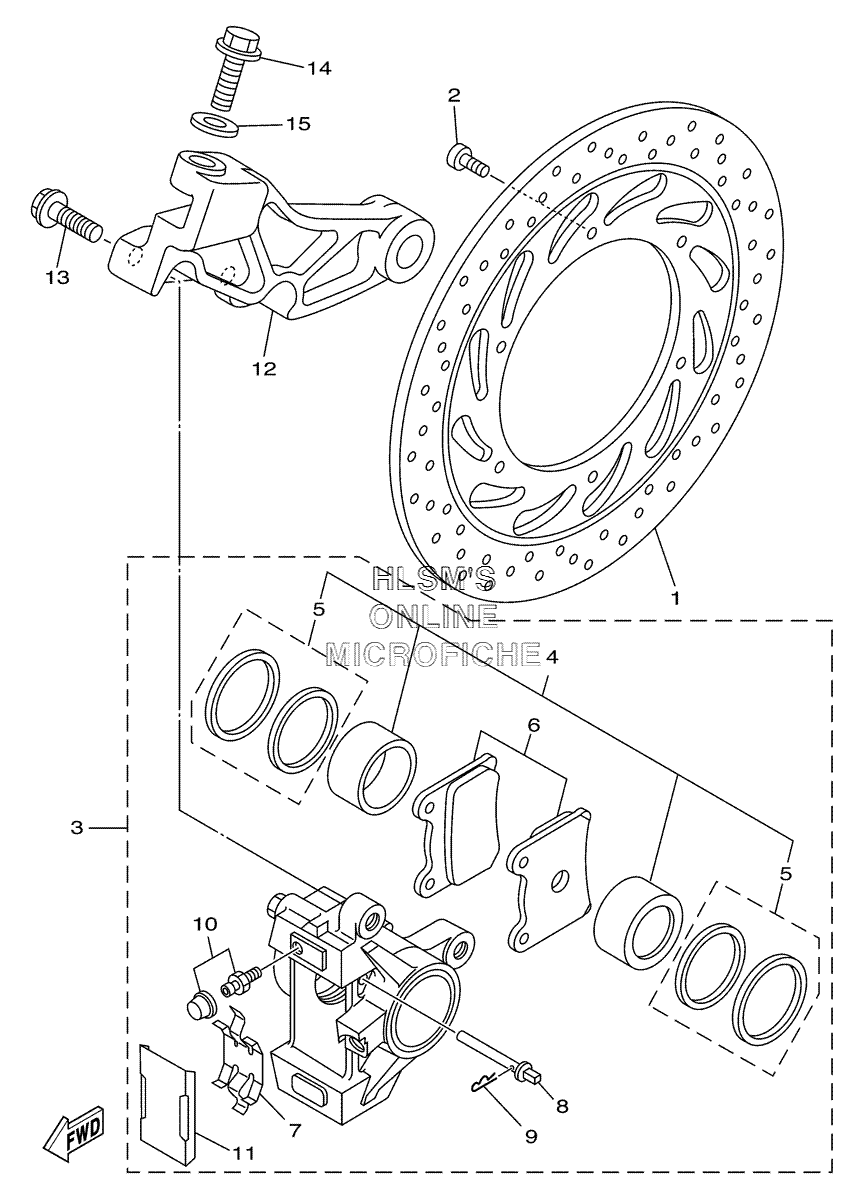 14
15
2
13
12
1
HLSM'S
ONLINE
MICROFICHE
5
4
6
3
5
10
8
9
7
11
FWD