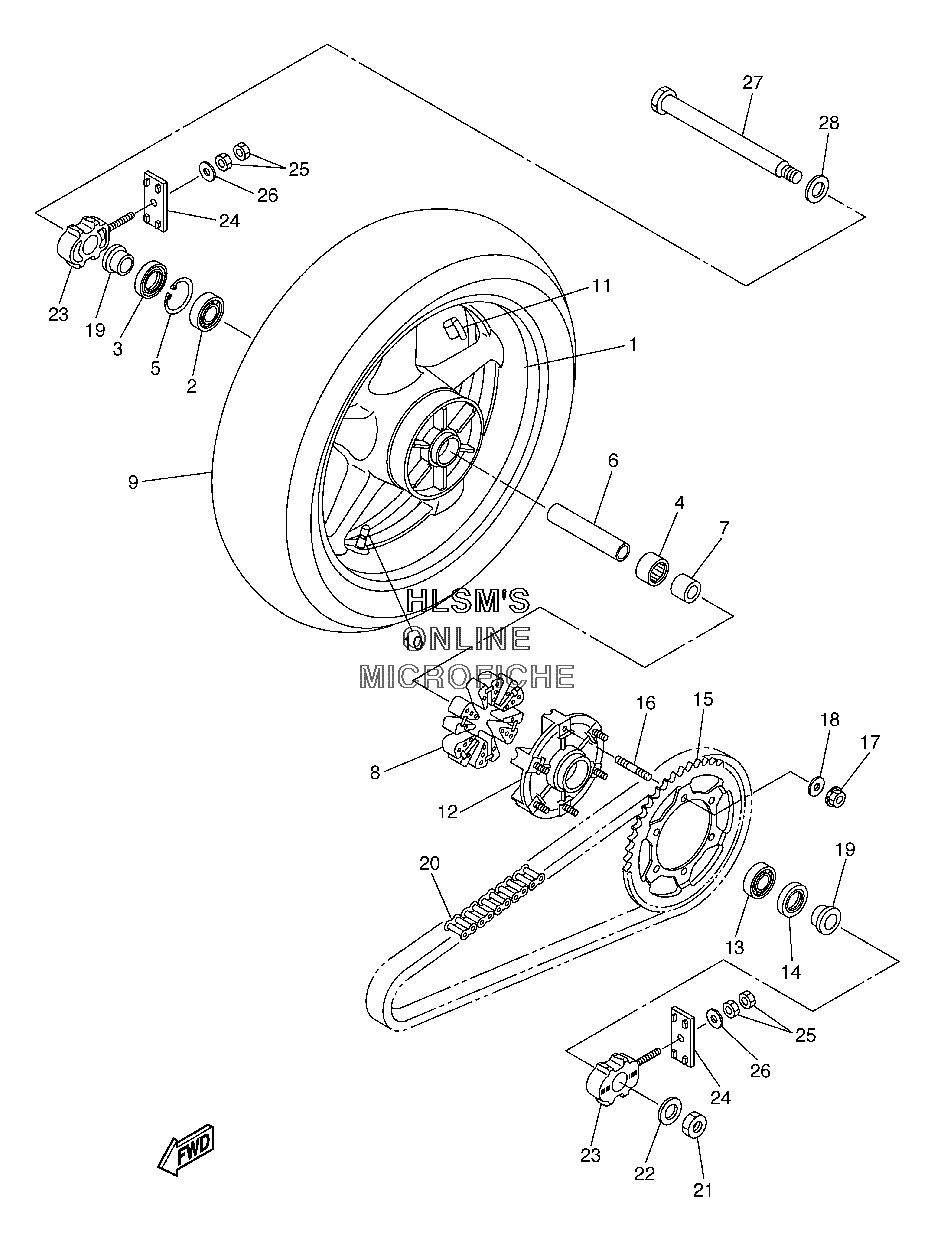 27
28
25
26
24
23
19
3
5
2
11
1
9
6
4
7
10
HLSM'S
ONLINE
MICROFICHE
16
15
18
17
8
12
20
19
13
14
25
26
24
23
22
21
FWD