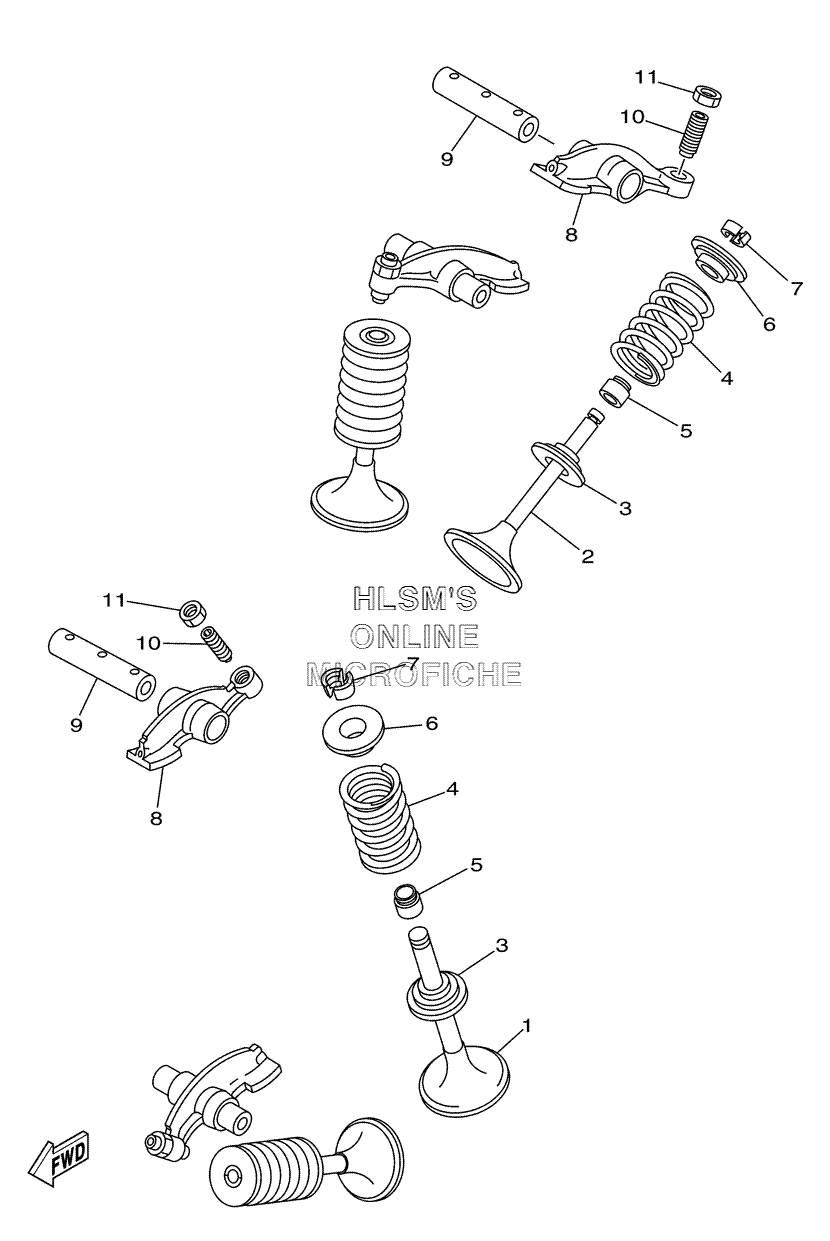 11
10
9
8
7
6
4
5
3
2
HLSM'S
ONLINE
MICROFICHE
11
10
9
8
7
6
4
5
3
1
FWD