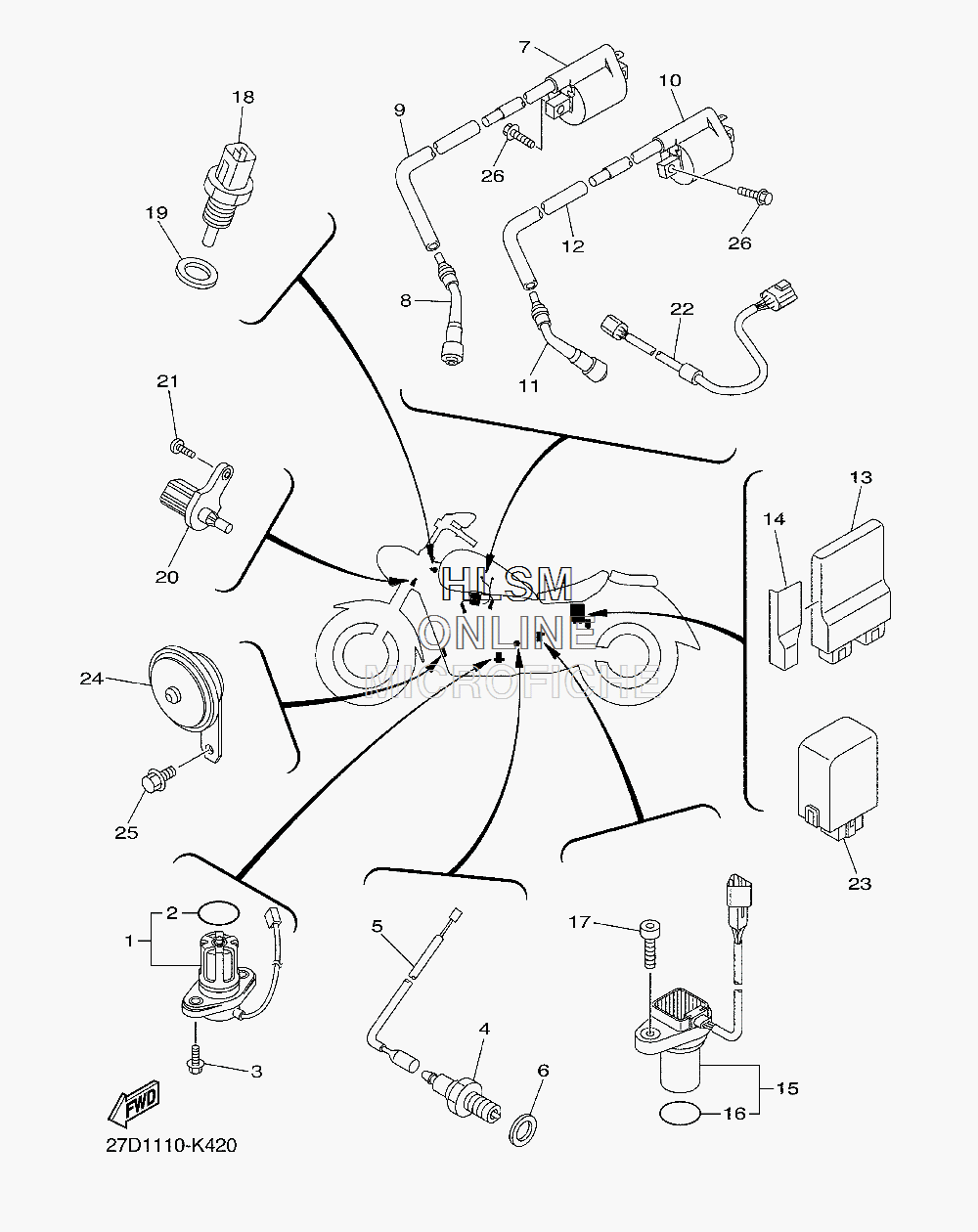 7
10
18
9
26
19
12
26
8
22
11
21
13
14
20
HLSM
ONLINE
MICROFICHE
24
25
23
2
1
5
17
4
3
6
15
16
FWD
27D1110-K420