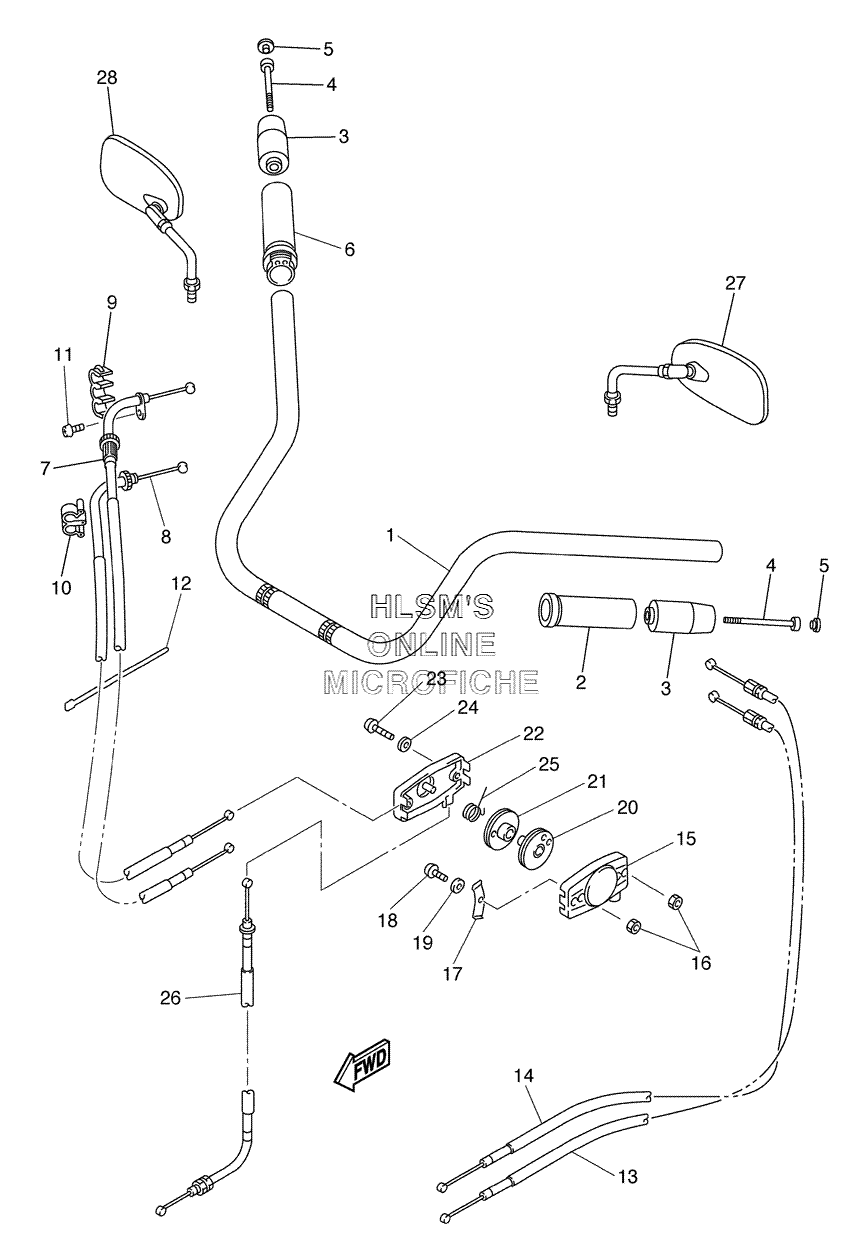 5
4
28
3
6
27
9
11
7
8
10
12
1
4
5
HLSM'S
ONLINE
MICROFICHE
2
3
23
24
22
25
21
20
15
18
19
17
16
26
FWD
14
13