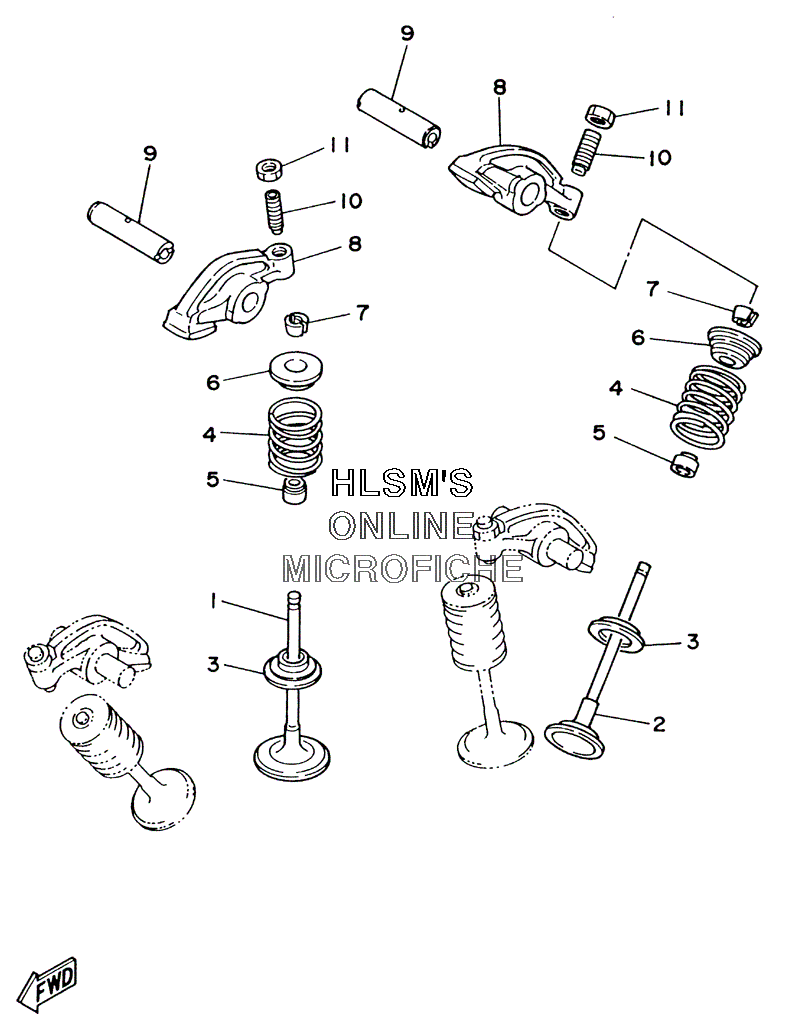 9
8
11
10
9
11
10
8
7
7
6
6
4
4
5
5
HLSM'S
ONLINE
MICROFICHE
1
3
3
2
FWD