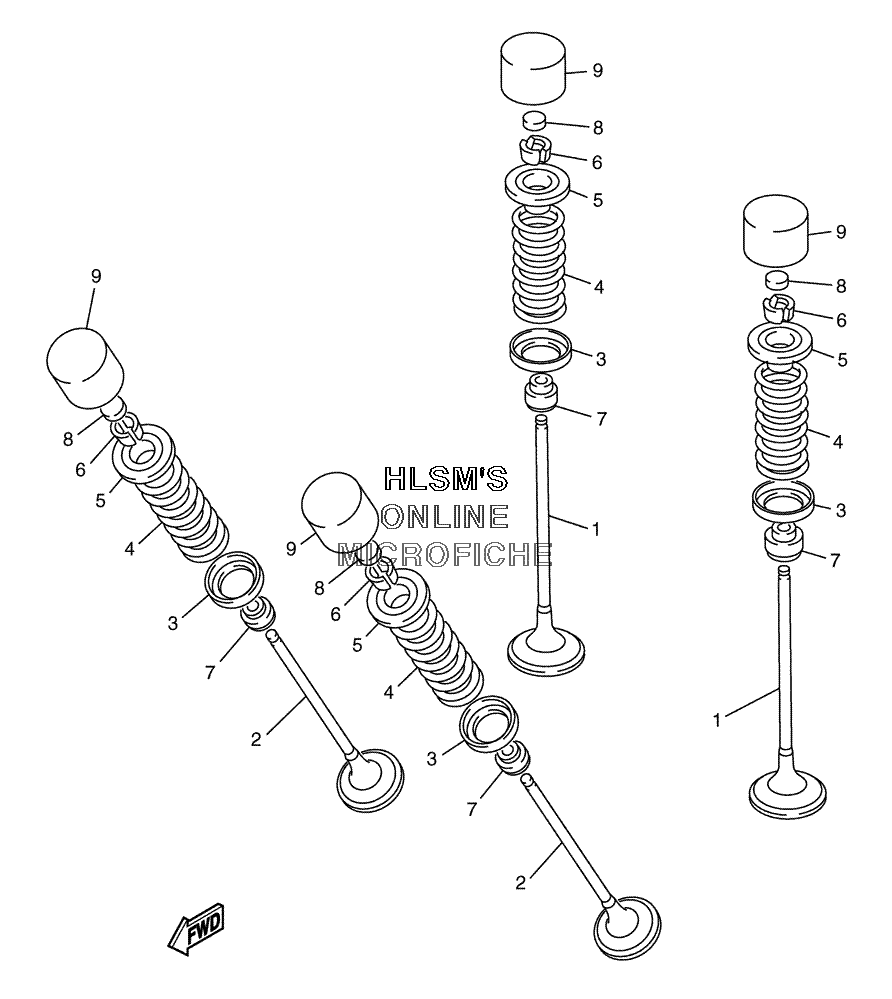 9
8
6
5
4
3
7
1
9
8
6
5
4
3
7
1
9
8
6
5
4
3
7
2
HLSM'S
ONLINE
MICROFICHE
9
8
6
5
4
3
7
2
FWD