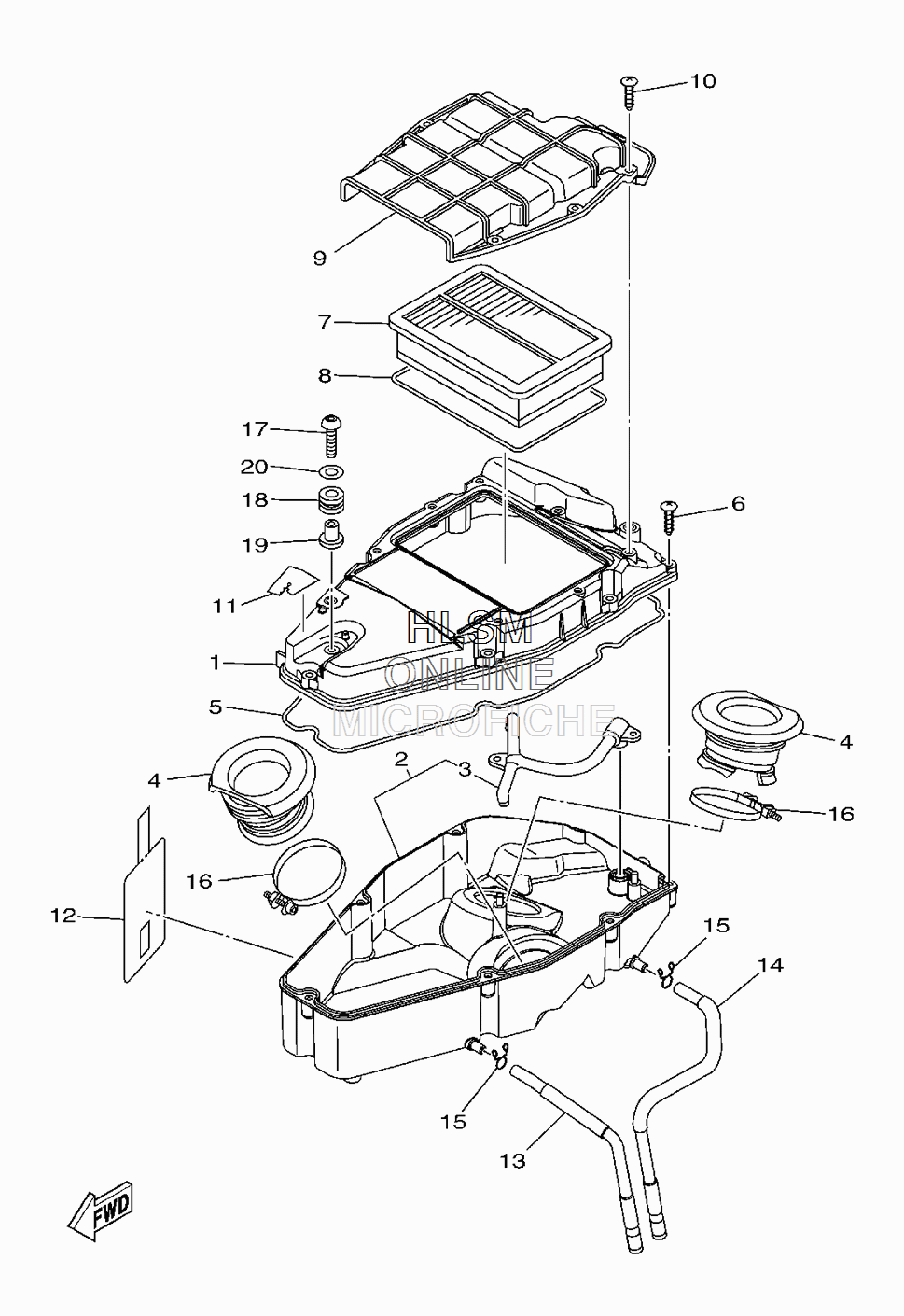 10
9
7
8
17
20
18
19
6
11
1
HLSM
ONLINE
MICROFICHE
5
4
2
3
4
16
16
12
15
14
15
13
FWD