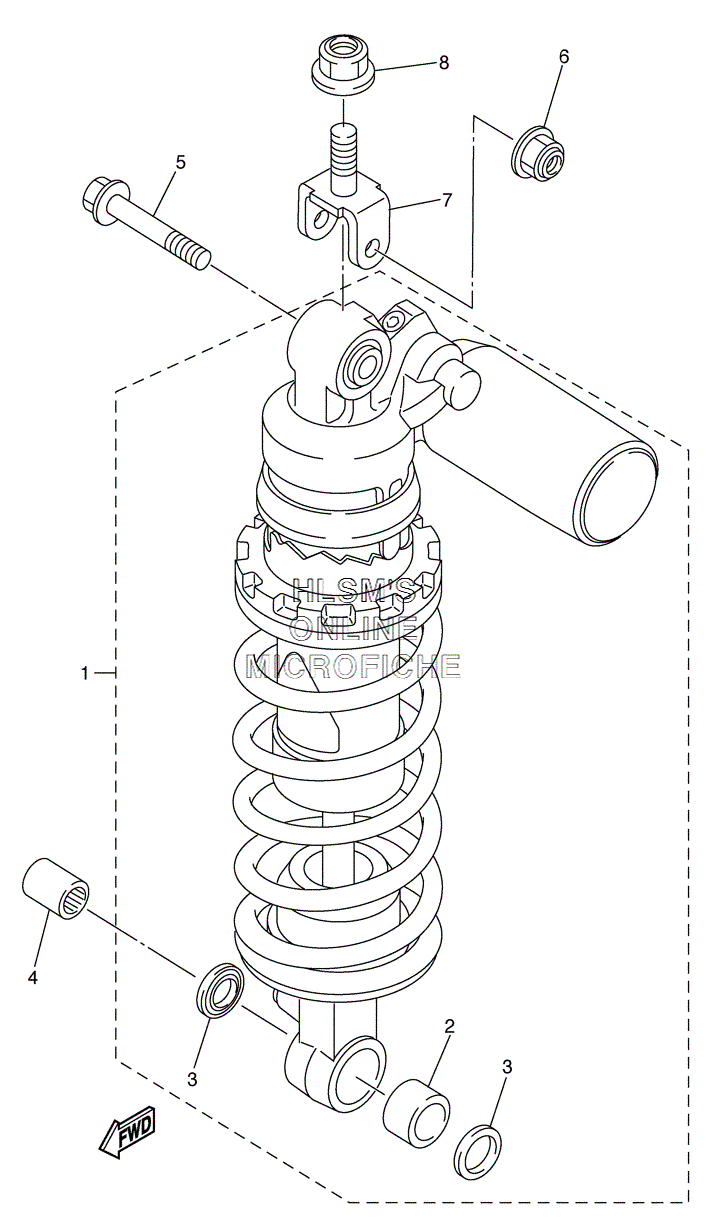 8
6
5
7
HLSM'S
ONLINE
MICROFICHE
1
4
3
2
3
FWD