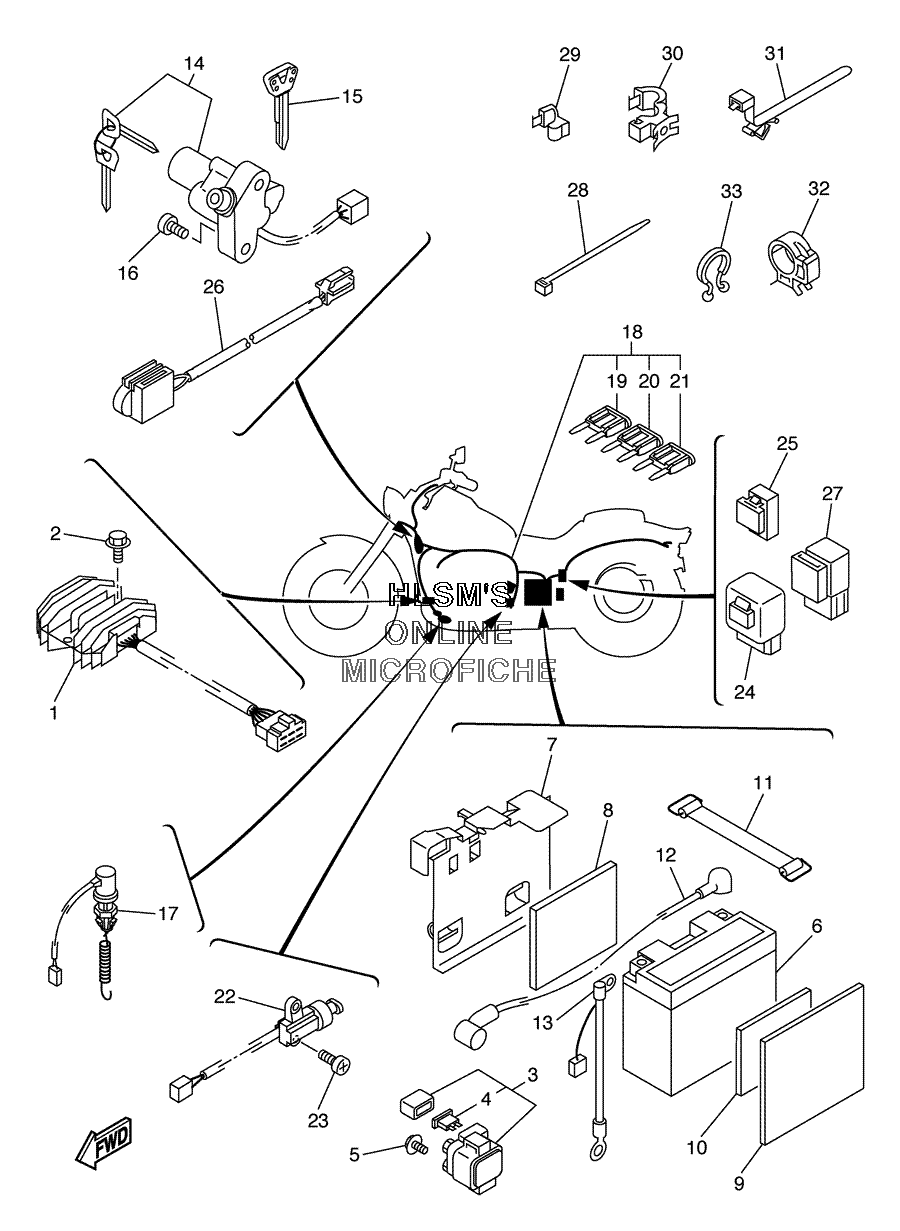 14
15
16
26
29
30
31
28
33
32
18
19
20
21
25
27
24
2
1
HLSM'S
ONLINE
MICROFICHE
7
8
11
12
6
13
10
9
17
22
23
3
4
5
FWD