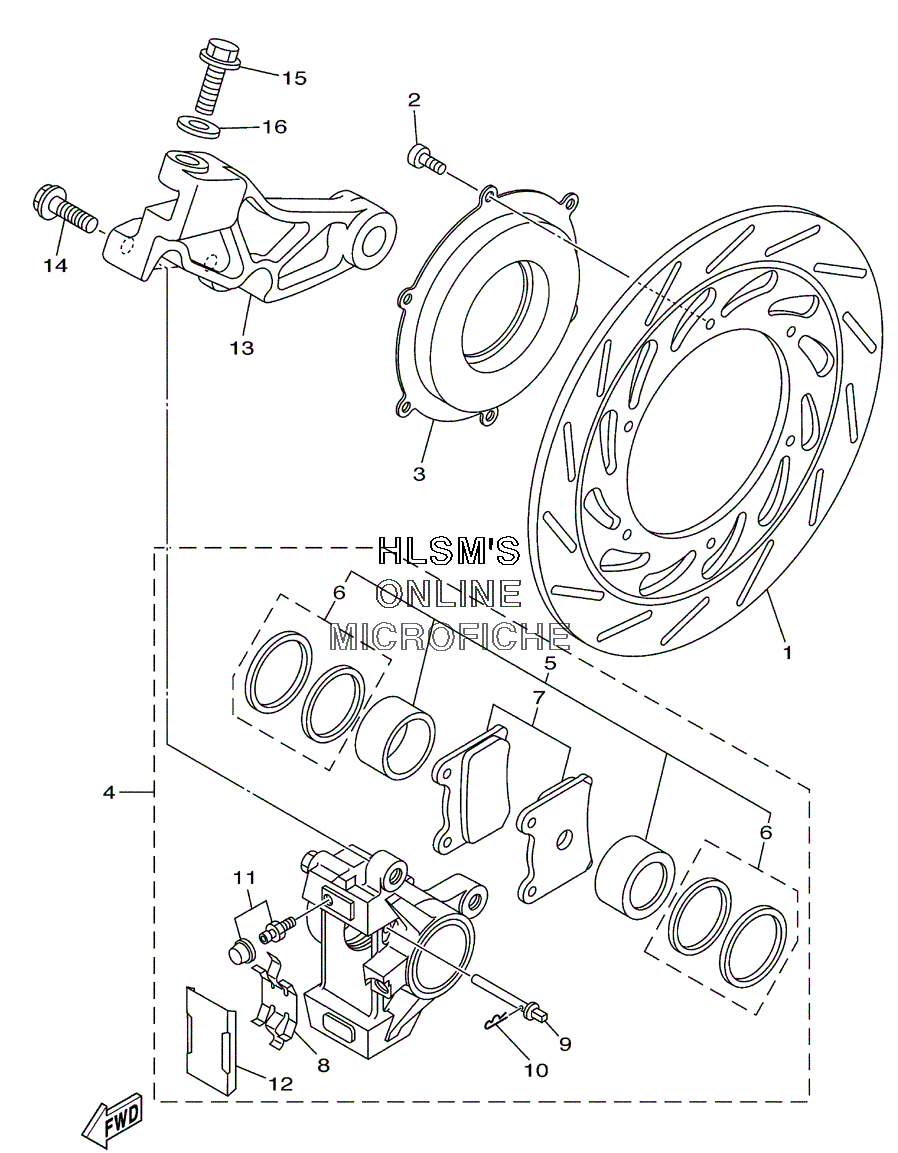 15
16
2
14
13
3
HLSM'S
ONLINE
MICROFICHE
1
6
5
7
4
6
11
9
10
8
12
FWD