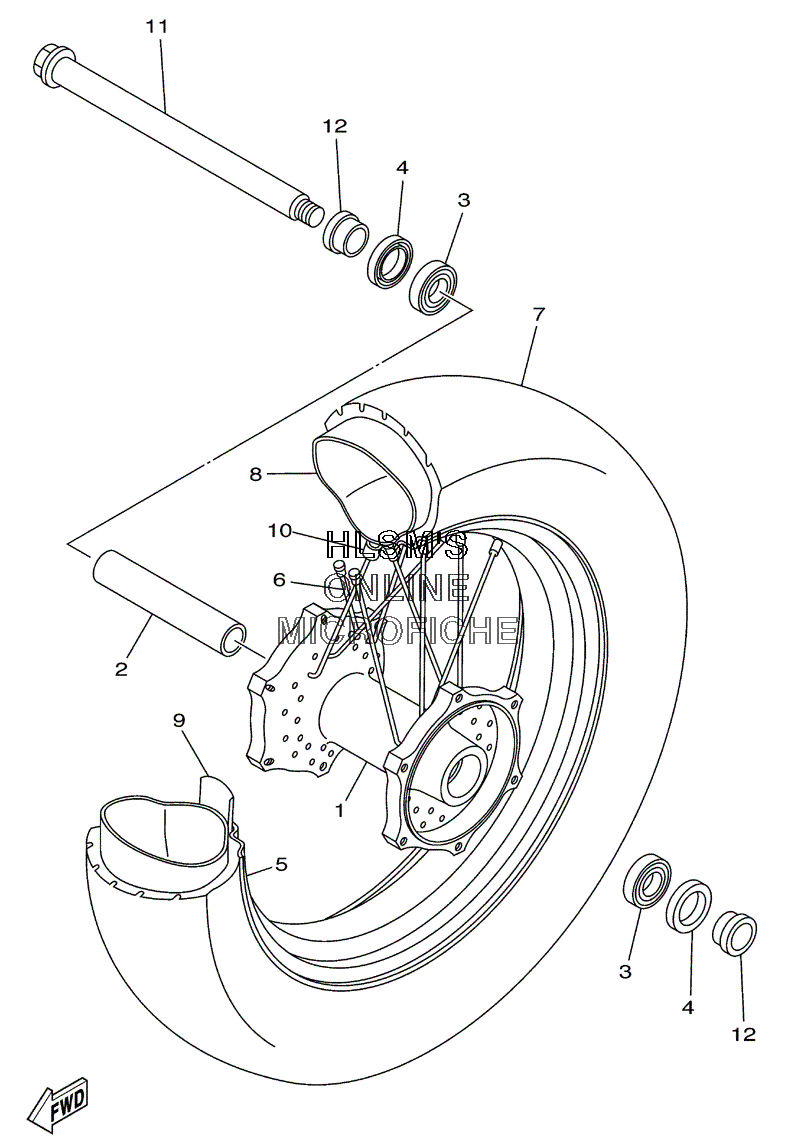 11
12
4
3
7
8
10
HLSM'S
ONLINE
MICROFICHE
6
2
9
1
5
3
4
12
FWD