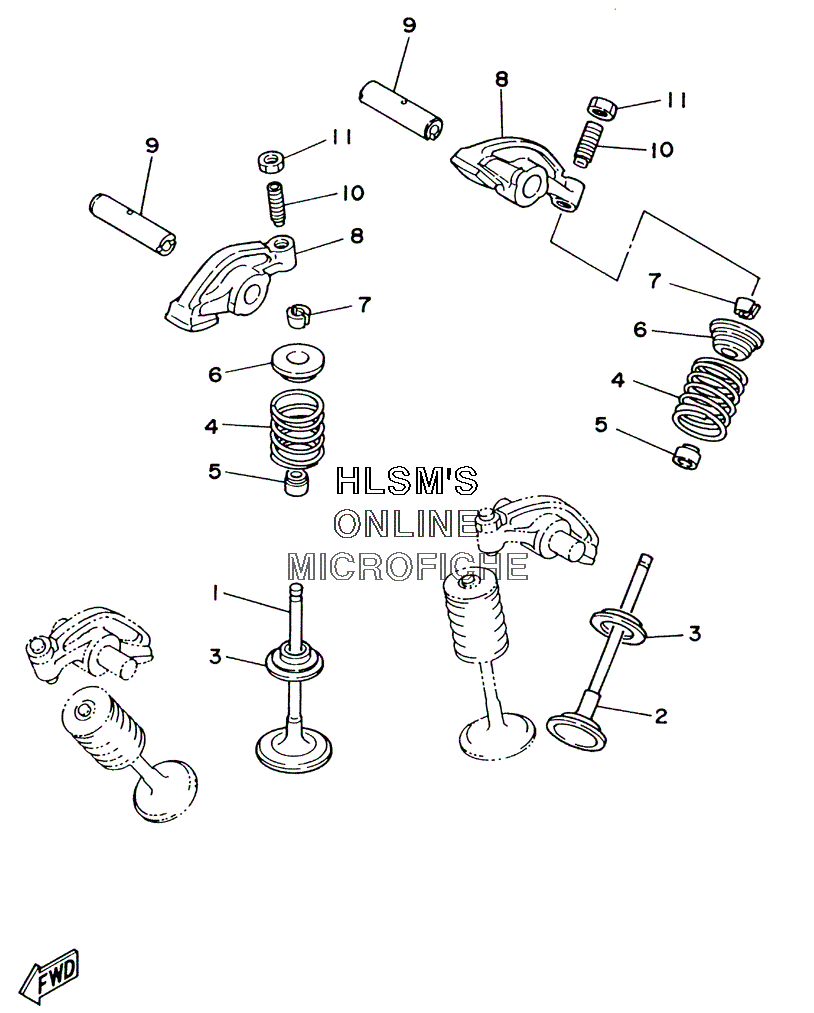 9
8
11
10
9
11
10
8
7
7
6
6
4
4
5
5
HLSM'S
ONLINE
MICROFICHE
1
3
3
2
FWD