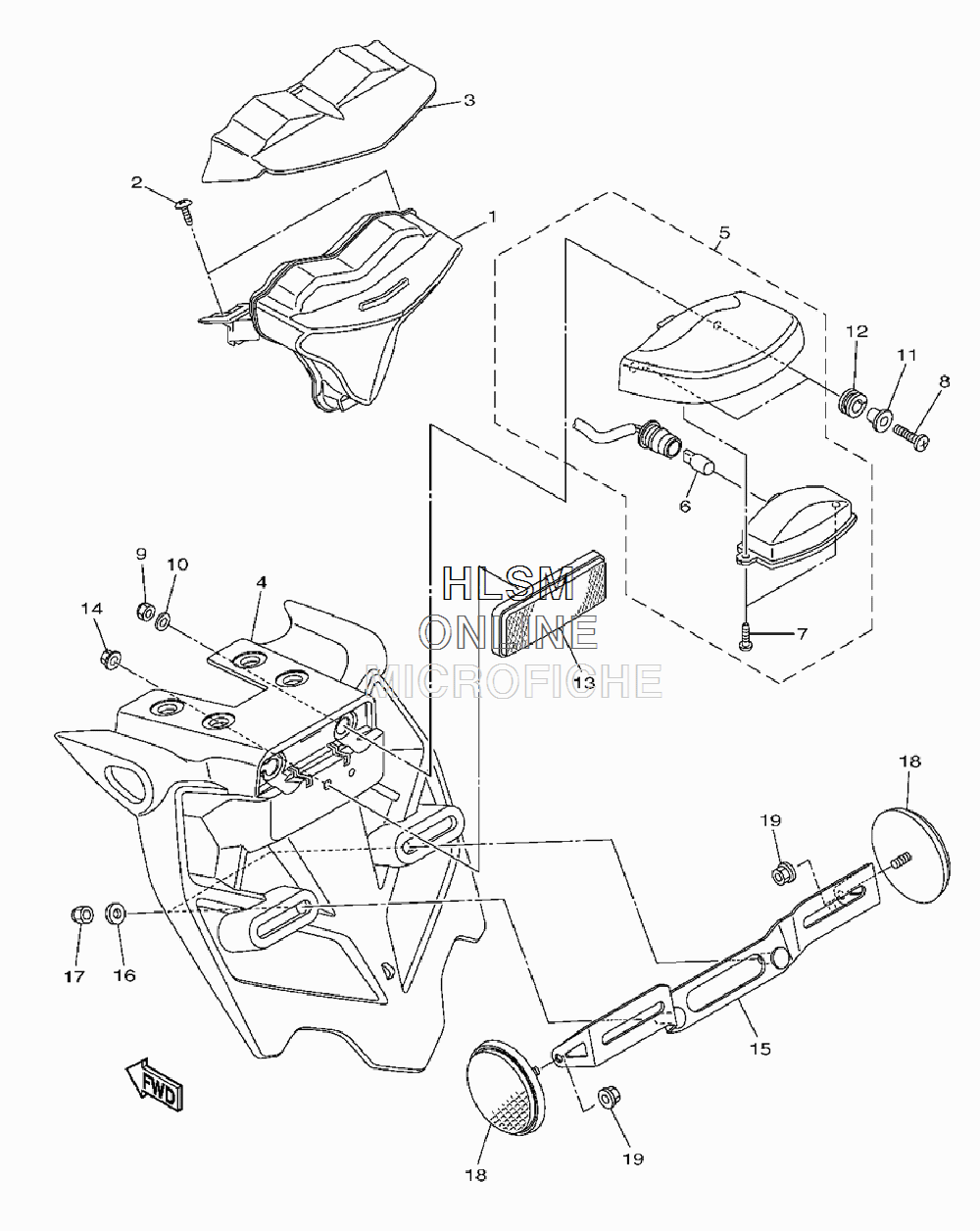 3
2
1
5
12
11
8
6
9
10
4
14
HLSM
ONLINE
MICROFICHE
13
7
18
19
17
16
15
FWD
18
19