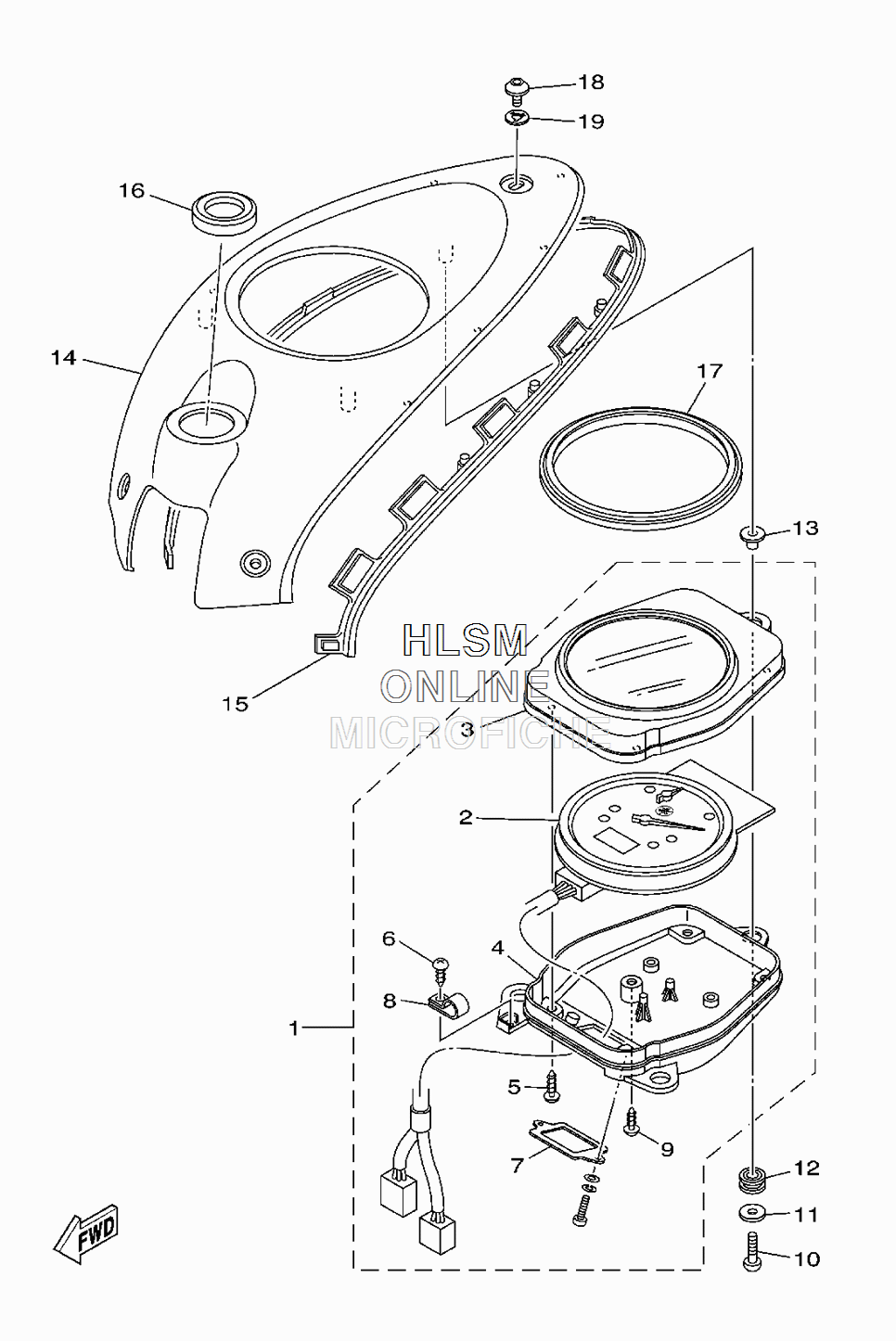 18
19
16
14
17
13
HLSM
ONLINE
MICROFICHE
15
3
2
6
4
8
1
5
9
7
12
11
10
FWD